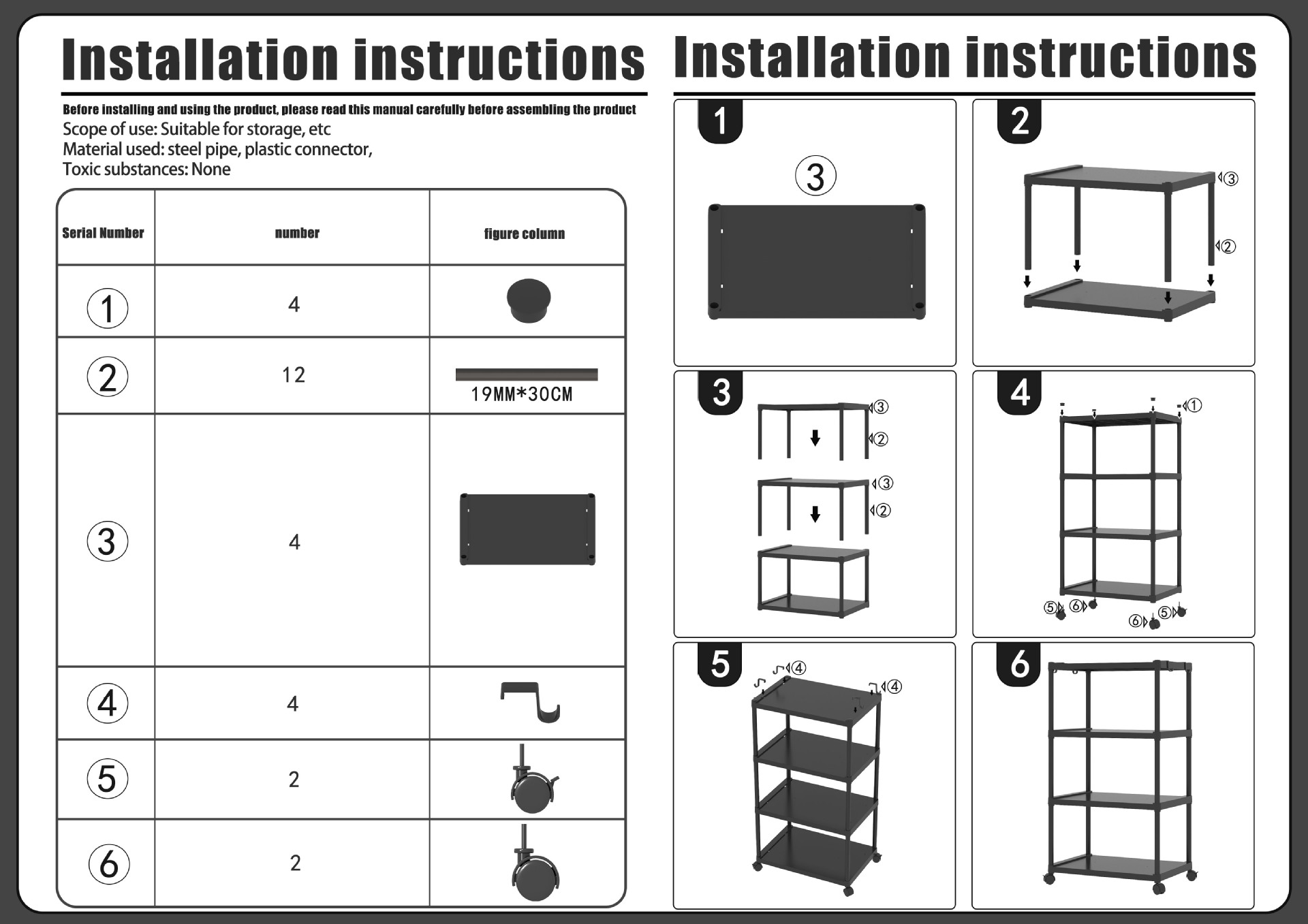 Installation instructions

Before installing and using the product, please read this manual carefully before assembling the product
Scope of use: Suitable for storage, etc
Material used: steel pipe, plastic connector,
Toxic substances: None

| Serial Number | number | figure column |
|---|---|---|
| ① | 4 | |
| ② | 12 | 19MM*30CM |
| ③ | 4 | |
| ④ | 4 | |
| ⑤ | 2 | |
| ⑥ | 2 | |

Installation instructions

1
③

2
③
②

3
③
②
③
②

4
①
⑤ ⑥
⑥ ⑤

5
④
④

6