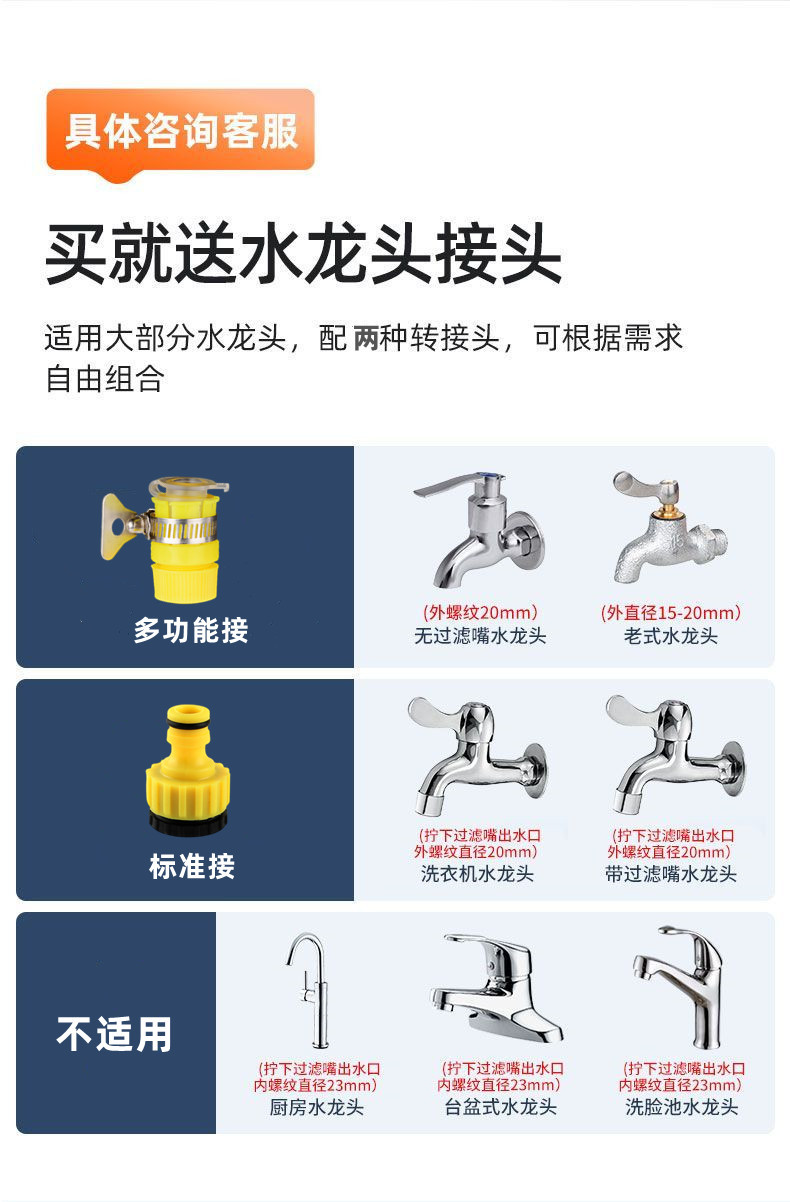 具体咨询客服

买就送水龙头接头

适用大部分水龙头，配两种转接头，可根据需求自由组合

多功能接

(外螺纹20mm)
无过滤嘴水龙头

(外直径15-20mm)
老式水龙头

标准接

(拧下过滤嘴出水口外螺纹直径20mm)
洗衣机水龙头

(拧下过滤嘴出水口外螺纹直径20mm)
带过滤嘴水龙头

不适用

(拧下过滤嘴出水口内螺纹直径23mm)
厨房水龙头

(拧下过滤嘴出水口内螺纹直径23mm)
台盆式水龙头

(拧下过滤嘴出水口内螺纹直径23mm)
洗脸池水龙头