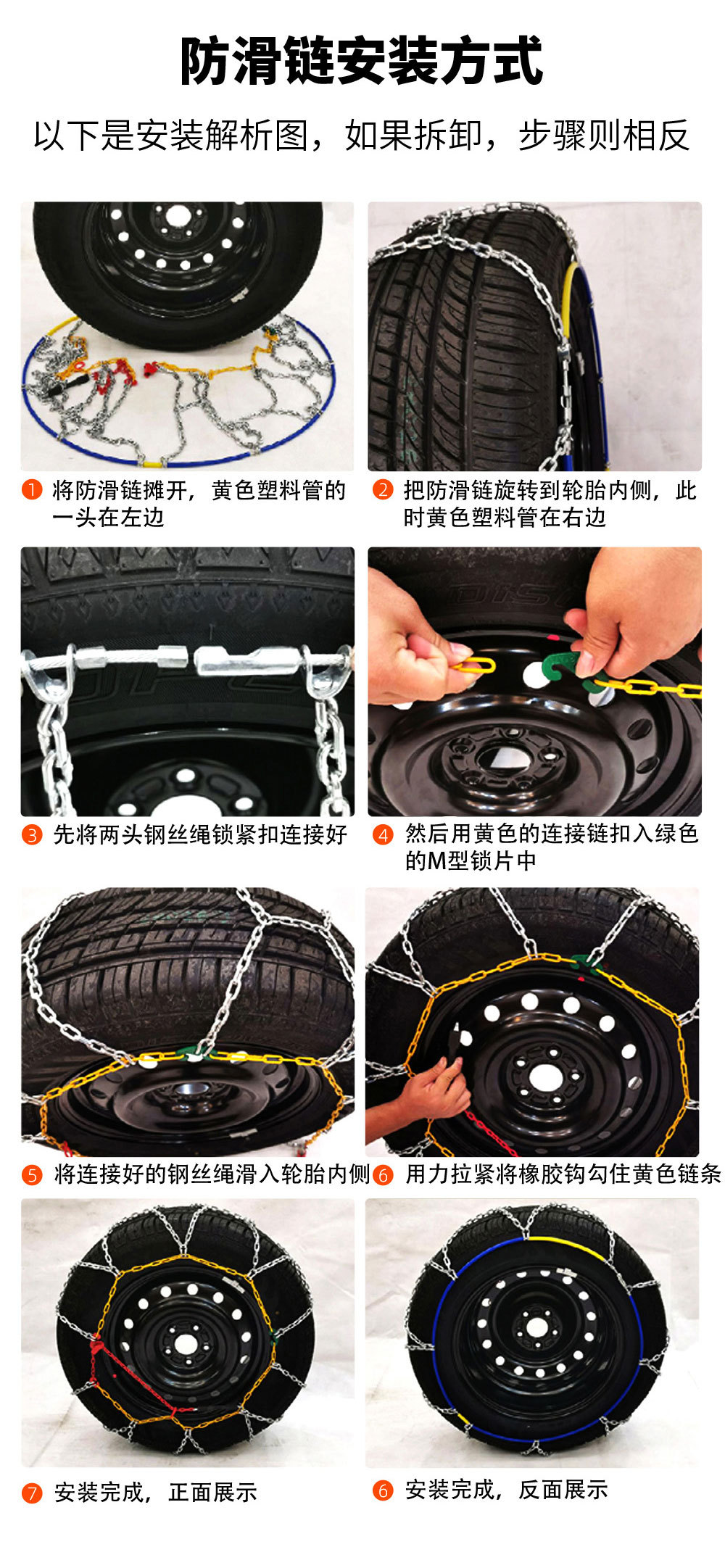 防滑链安装方式

以下是安装解析图，如果拆卸，步骤则相反

1 将防滑链摊开，黄色塑料管的一头在左边

2 把防滑链旋转到轮胎内侧，此时黄色塑料管在右边

3 先将两头钢丝绳锁紧扣连接好

4 然后用黄色的连接链扣入绿色的M型锁片中

5 将连接好的钢丝绳滑入轮胎内侧

6 用力拉紧将橡胶钩勾住黄色链条

7 安装完成，正面展示

6 安装完成，反面展示