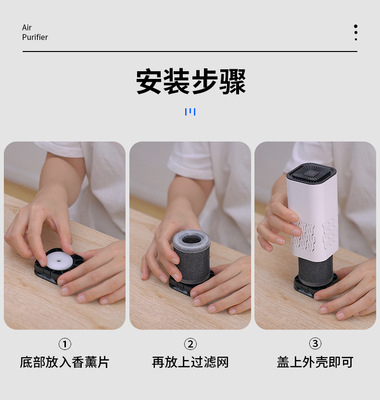 Air
Purifier

安装步骤

①
底部放入香薰片

②
再放上过滤网

③
盖上外壳即可