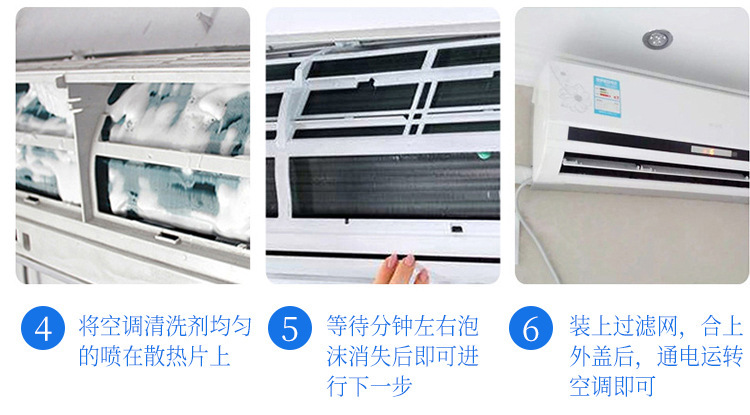 4 将空调清洗剂均匀的喷在散热片上

5 等待分钟左右泡沫消失后即可进行下一步

6 装上过滤网，合上外盖后，通电运转空调即可