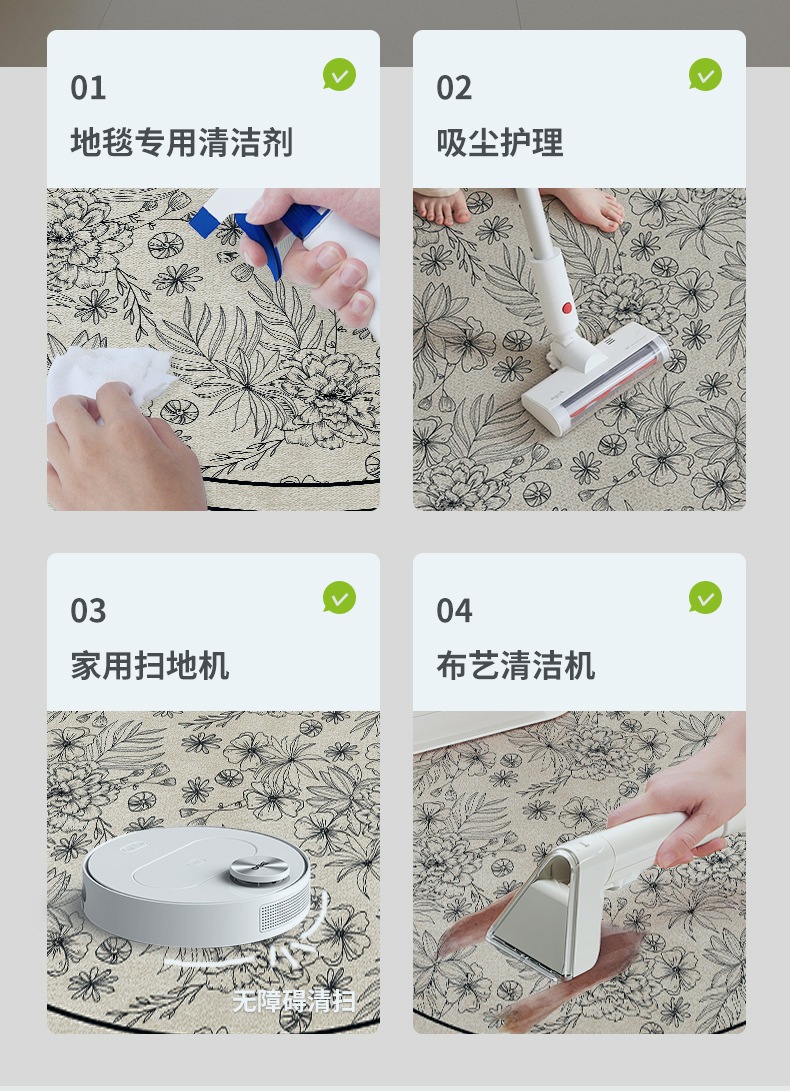 01
地毯专用清洁剂

02
吸尘护理

03
家用扫地机

无障碍清扫

04
布艺清洁机