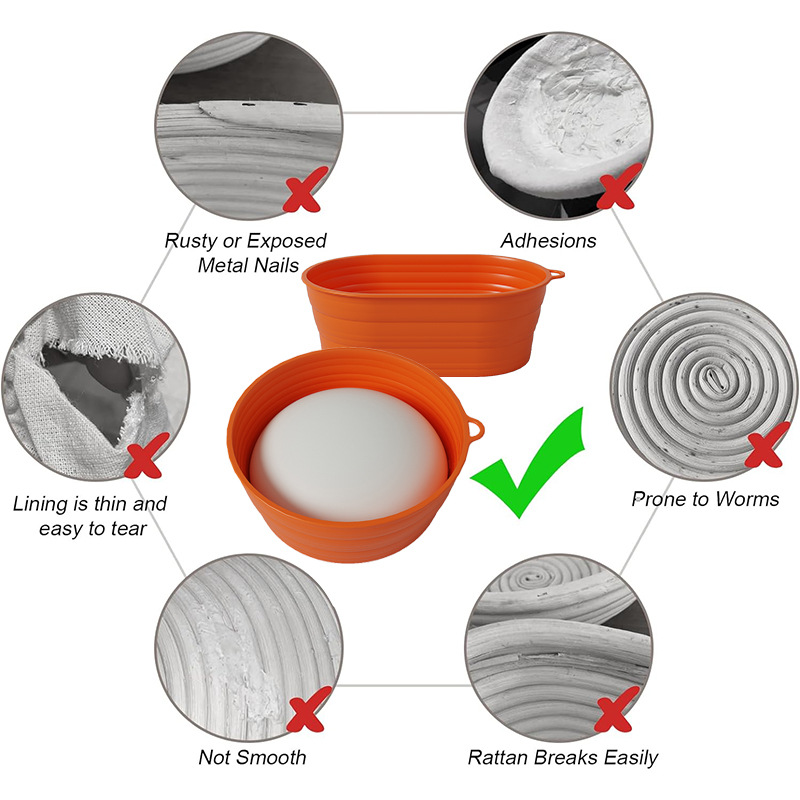 Rusty or Exposed Metal Nails

Adhesions

Lining is thin and easy to tear

Prone to Worms

Not Smooth

Rattan Breaks Easily