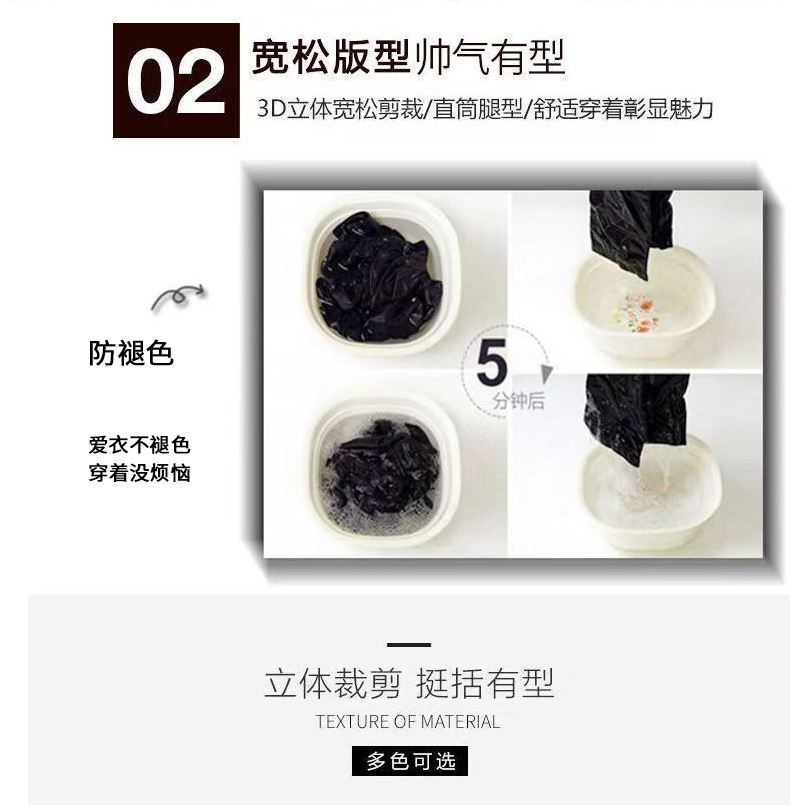 02 宽松版型帅气有型

3D立体宽松剪裁/直筒腿型/舒适穿着彰显魅力

防褪色

爱衣不褪色
穿着没烦恼

5
分钟后

立体裁剪 挺括有型

TEXTURE OF MATERIAL

多色可选