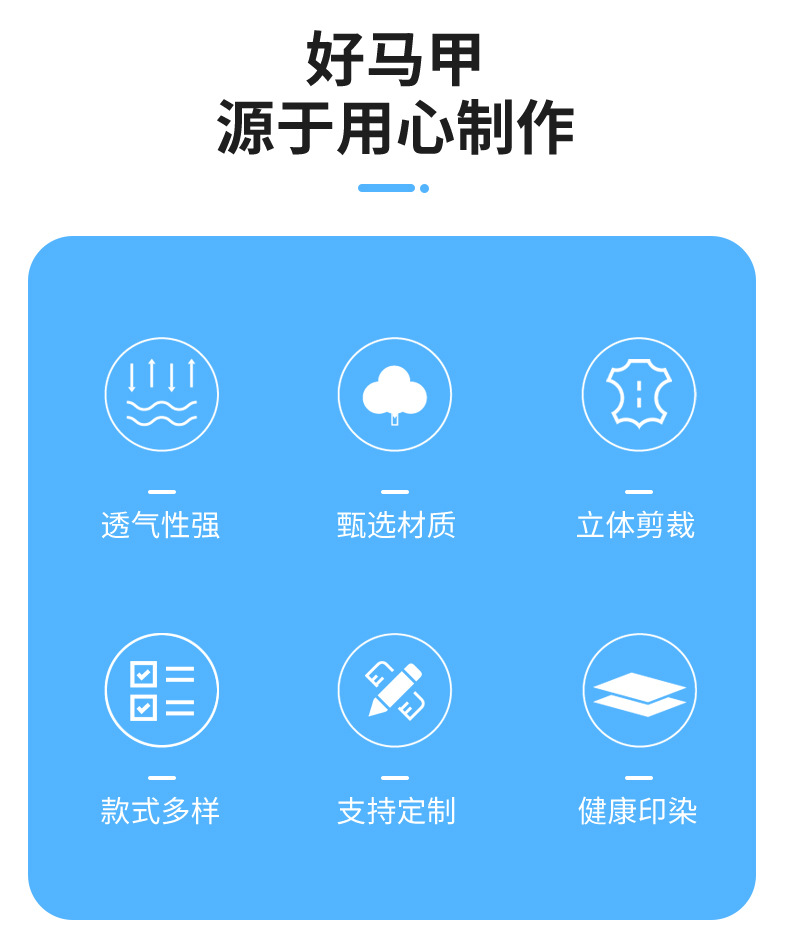 好马甲
源于用心制作

透气性强

甄选材质

立体剪裁

款式多样

支持定制

健康印染