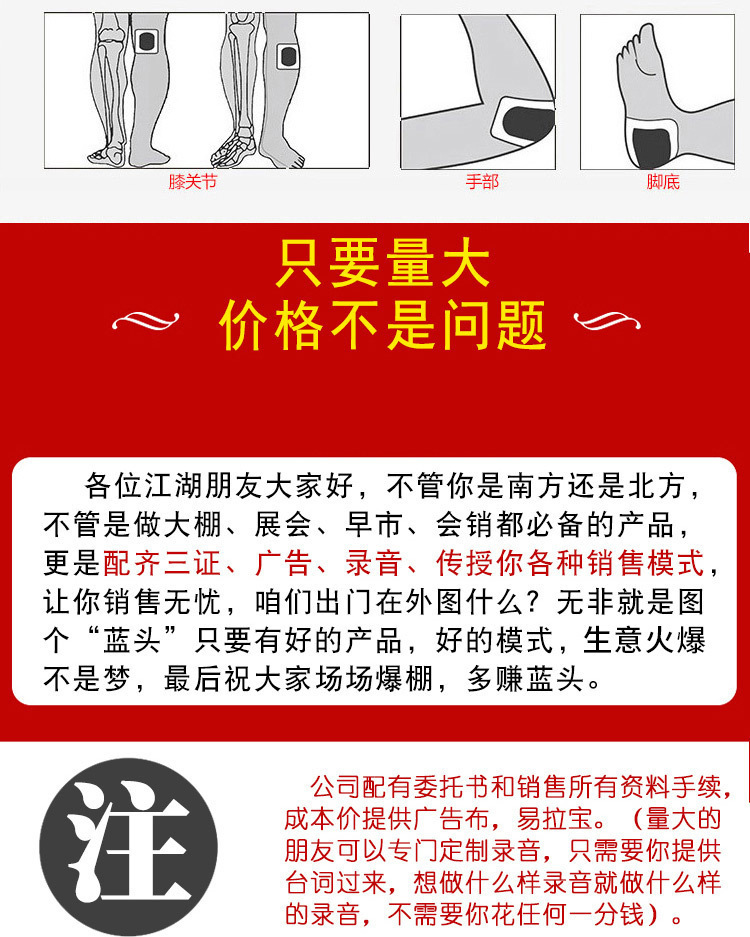 膝关节

手部

脚底

只要量大
价格不是问题

各位江湖朋友大家好，不管你是南方还是北方，不管是做大棚、展会、早市、会销都必备的产品，更是配齐三证、广告、录音、传授你各种销售模式，让你销售无忧，咱们出门在外图什么？无非就是图个“蓝头”只要有好的产品，好的模式，生意火爆不是梦，最后祝大家场场爆棚，多赚蓝头。

注

公司配有委托书和销售所有资料手续，成本价提供广告布，易拉宝。（量大的朋友可以专门定制录音，只需要你提供台词过来，想做什么样录音就做什么样的录音，不需要你花任何一分钱）。