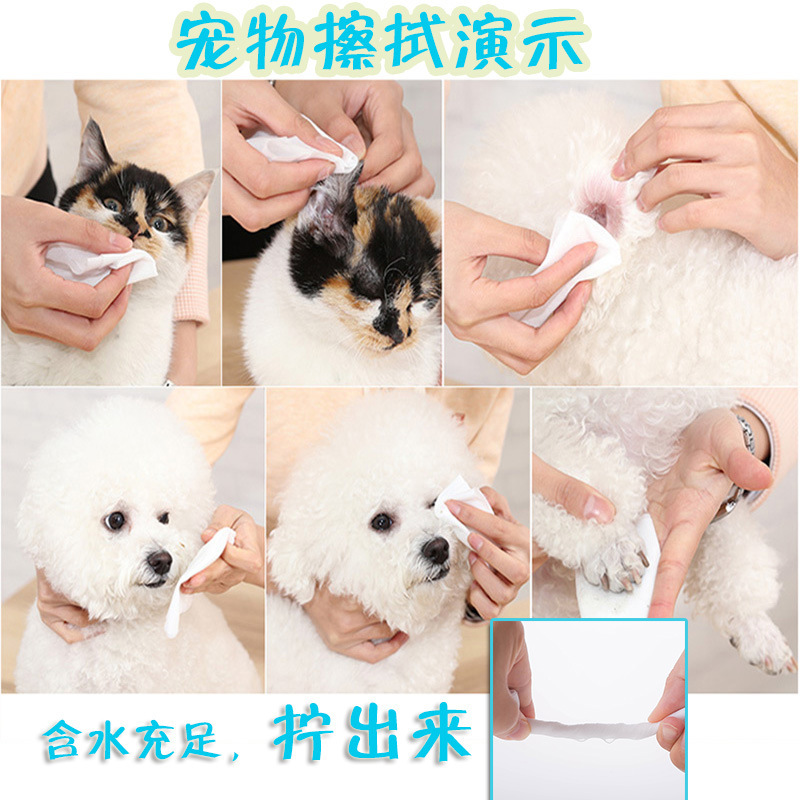 宠物擦拭演示

含水充足，拧出来