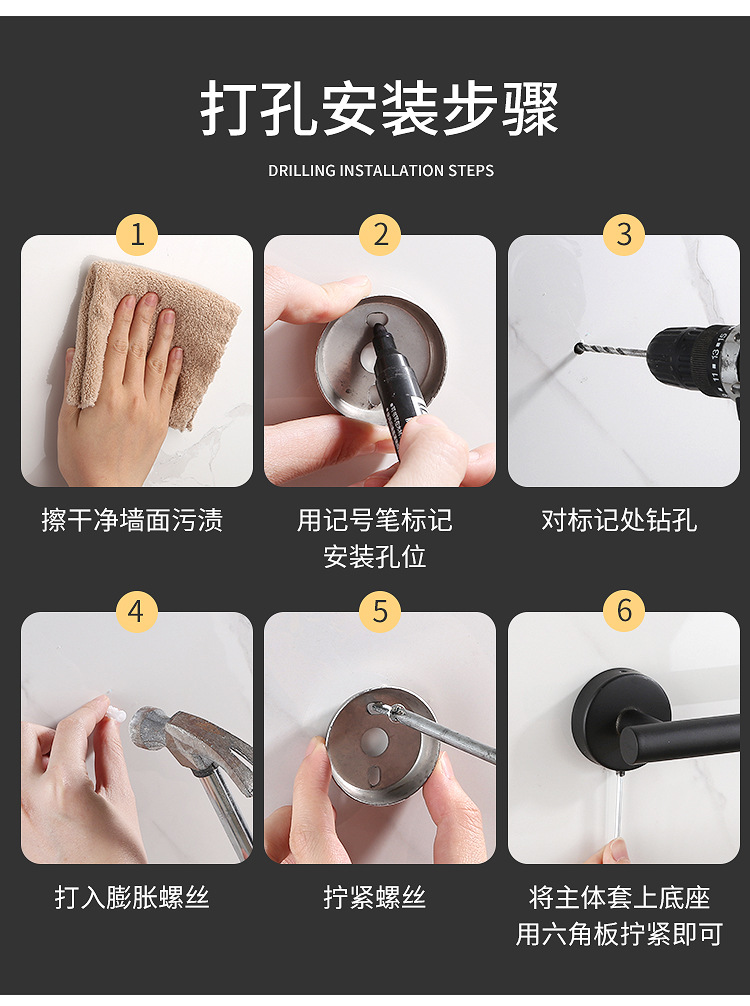 打孔安装步骤

DRILLING INSTALLATION STEPS

1

擦干净墙面污渍

2

用记号笔标记安装孔位

3

对标记处钻孔

4

打入膨胀螺丝

5

拧紧螺丝

6

将主体套上底座用六角板拧紧即可