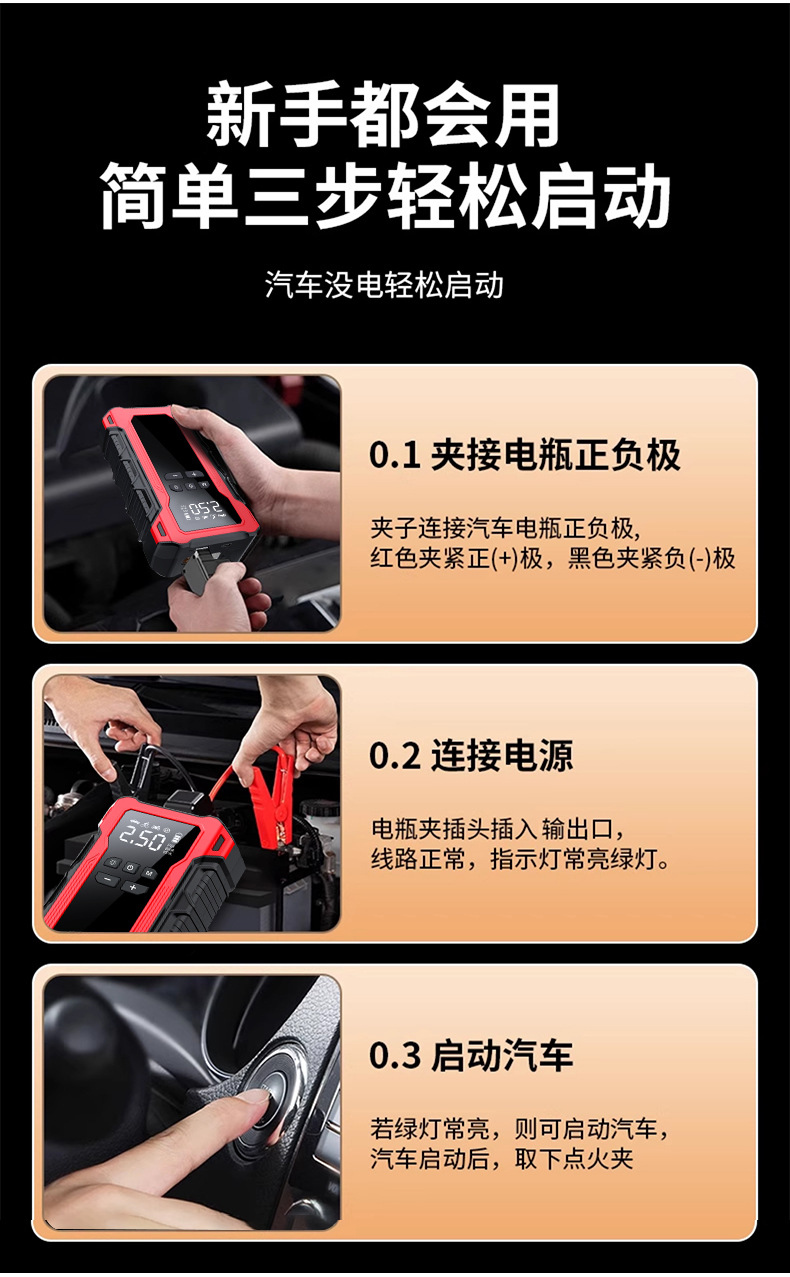 新手都会用
简单三步轻松启动

汽车没电轻松启动

052

0.1 夹接电瓶正负极

夹子连接汽车电瓶正负极,
红色夹紧正(+)极，黑色夹紧负(-)极

2.50

0.2 连接电源

电瓶夹插头插入 输出口，
线路正常，指示灯常亮绿灯。

0.3 启动汽车

若绿灯常亮，则可启动汽车，
汽车启动后，取下点火夹