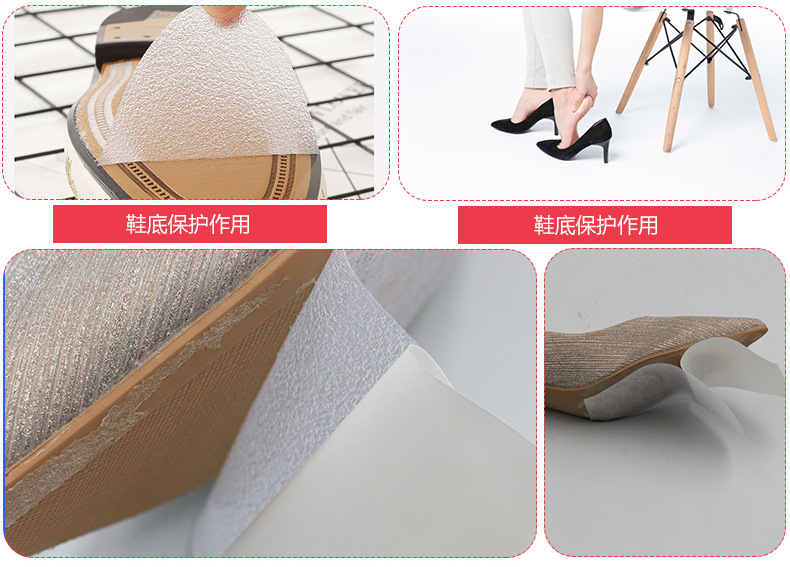 鞋底保护作用

鞋底保护作用