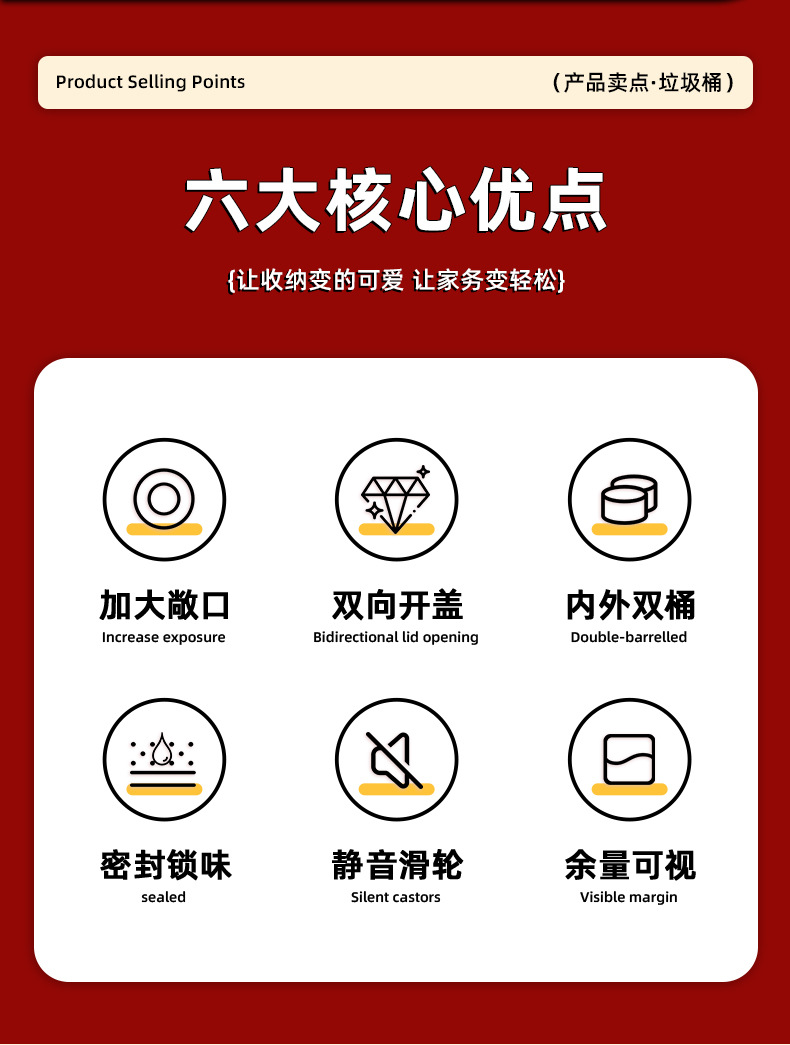 Product Selling Points

(产品卖点·垃圾桶)

六大核心优点

{让收纳变的可爱 让家务变轻松}

加大敞口
Increase exposure

双向开盖
Bidirectional lid opening

内外双桶
Double-barrelled

密封锁味
sealed

静音滑轮
Silent castors

余量可视
Visible margin