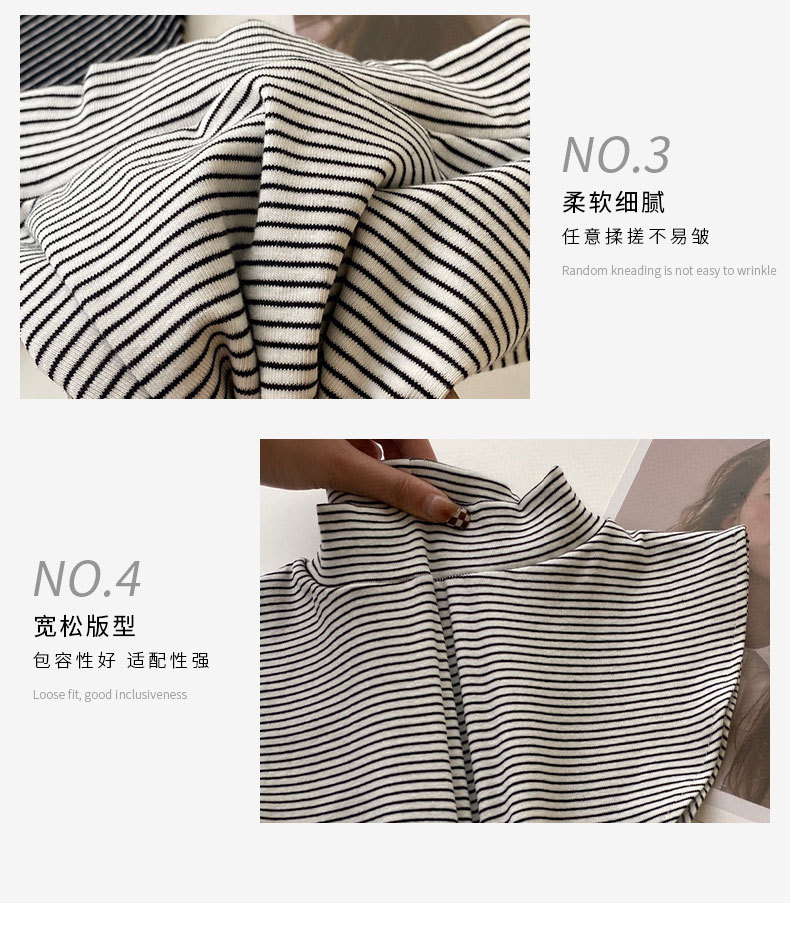 NO.3
柔软细腻
任意揉搓不易皱
Random kneading is not easy to wrinkle

NO.4
宽松版型
包容性好 适配性强
Loose fit, good inclusiveness