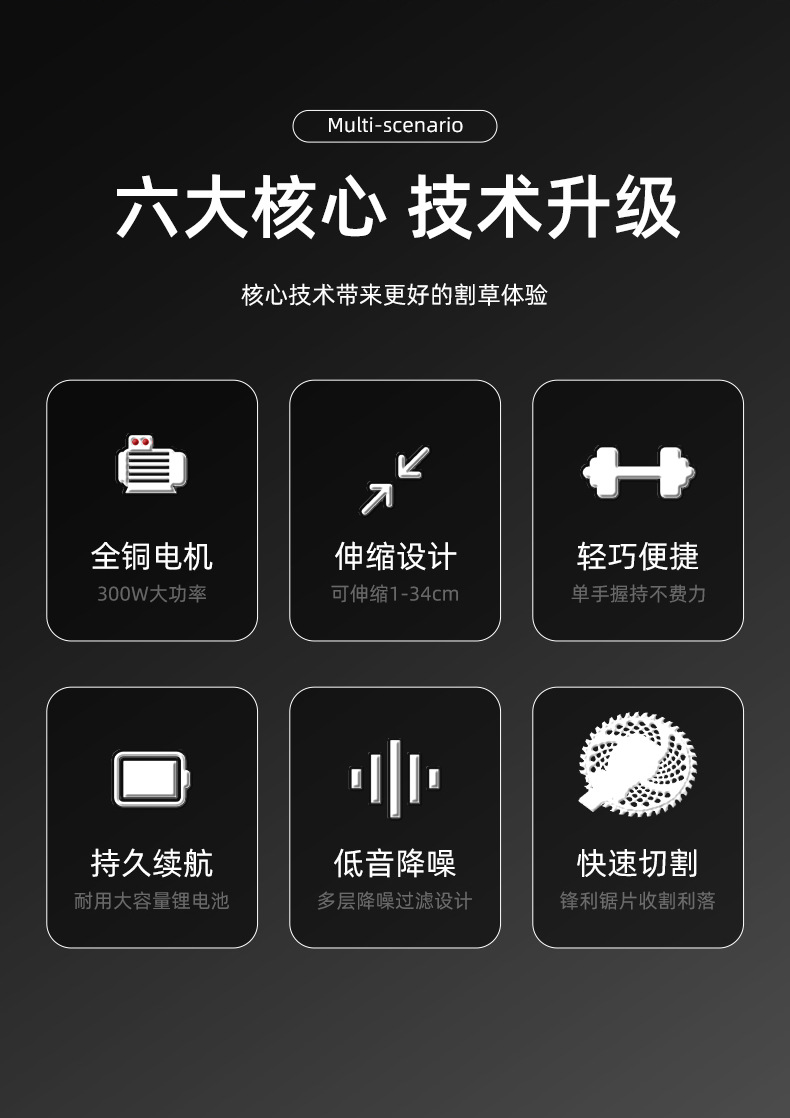 Multi-scenario

六大核心 技术升级

核心技术带来更好的割草体验

全铜电机
300W大功率

伸缩设计
可伸缩1-34cm

轻巧便捷
单手握持不费力

持久续航
耐用大容量锂电池

低音降噪
多层降噪过滤设计

快速切割
锋利锯片收割利落