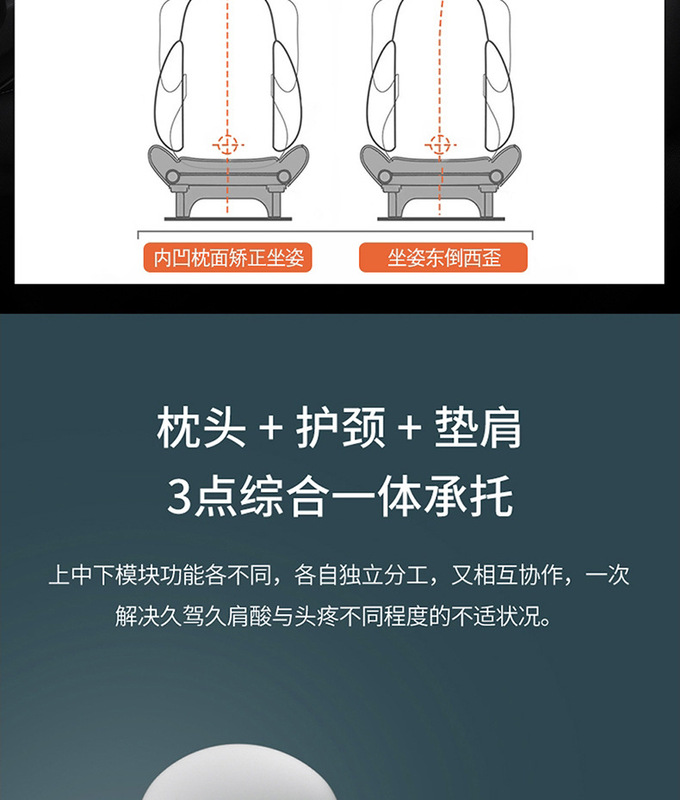 内凹枕面矫正坐姿

坐姿东倒西歪

枕头 + 护颈 + 垫肩
3点综合一体承托

上中下模块功能各不同，各自独立分工，又相互协作，一次解决久驾久肩酸与头疼不同程度的不适状况。