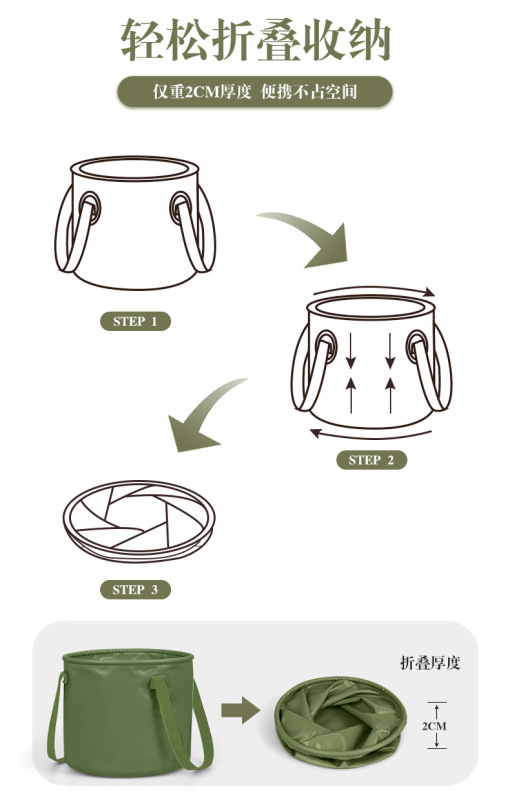 轻松折叠收纳

仅重2CM厚度 便携不占空间

STEP 1

STEP 2

STEP 3

折叠厚度

2CM