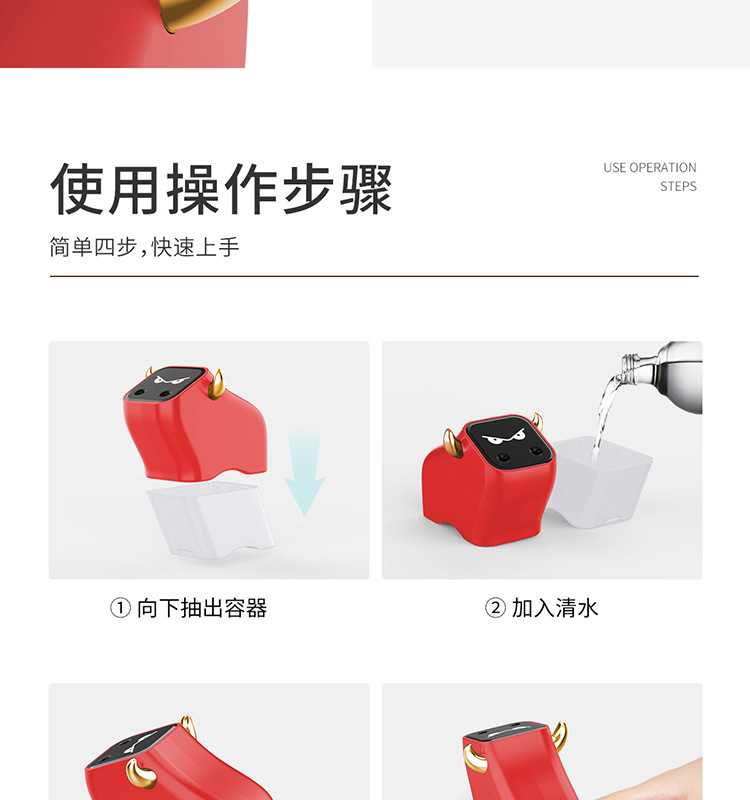 使用操作步骤

USE OPERATION STEPS

简单四步,快速上手

① 向下抽出容器

② 加入清水