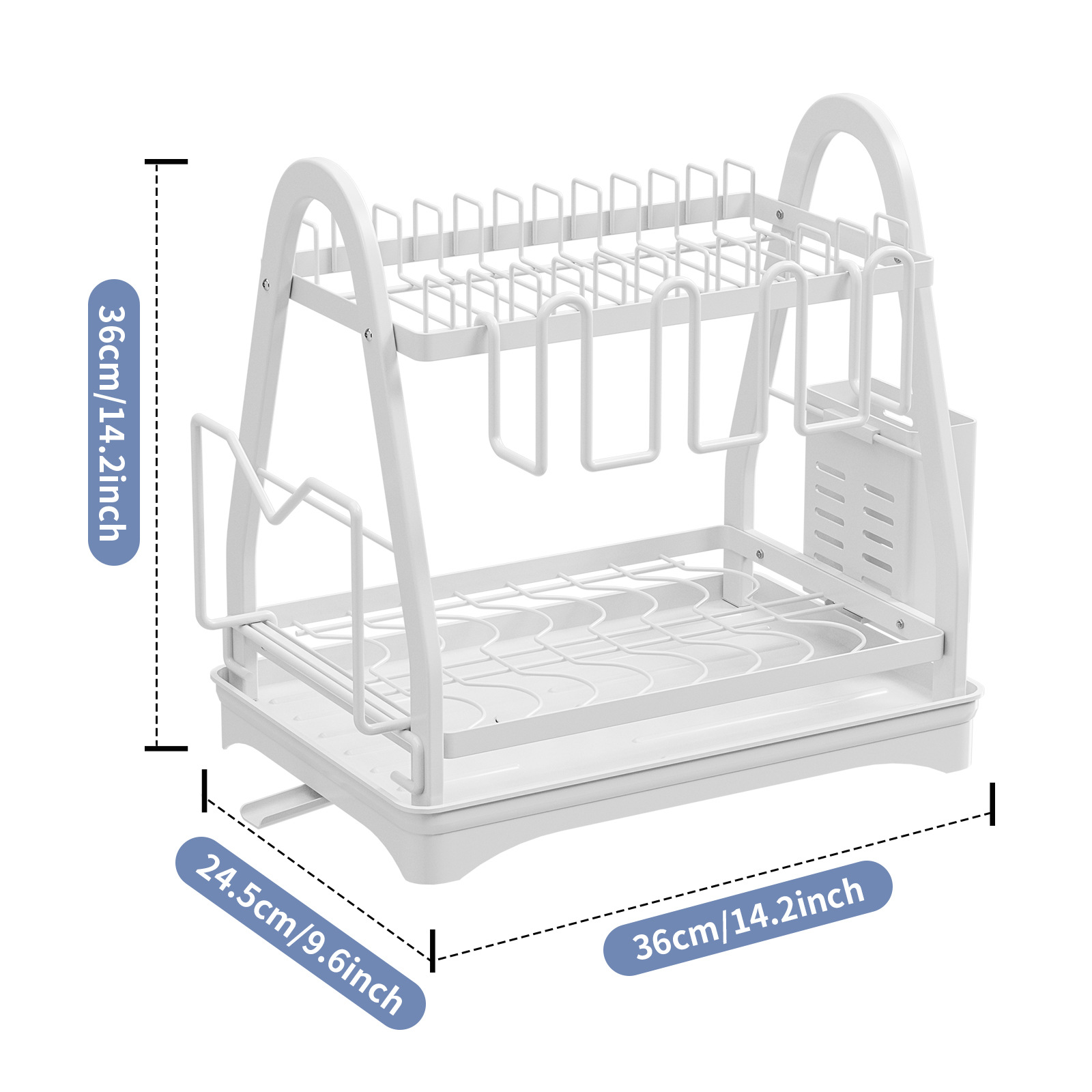 36cm/14.2inch

24.5cm/9.6inch

36cm/14.2inch