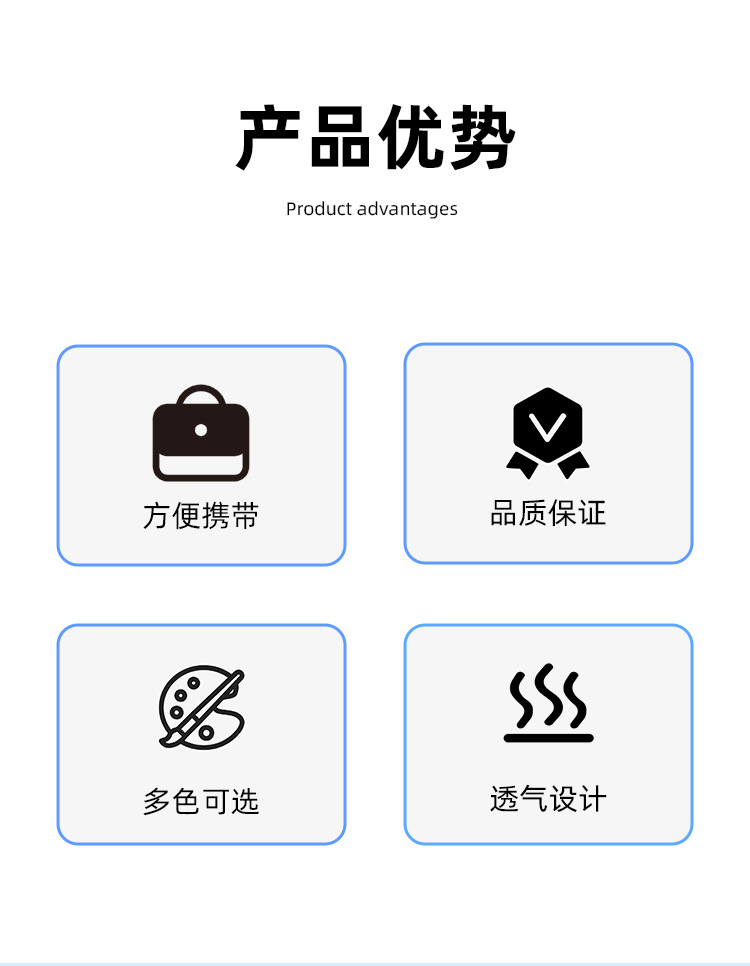 产品优势

Product advantages

方便携带

品质保证

多色可选

透气设计