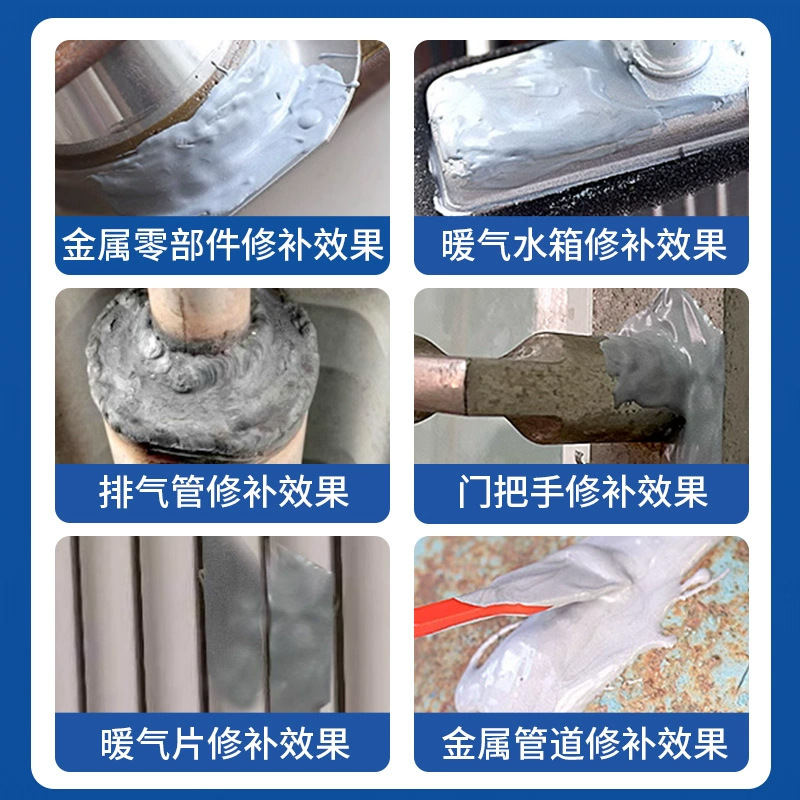 金属零部件修补效果

暖气水箱修补效果

排气管修补效果

门把手修补效果

暖气片修补效果

金属管道修补效果