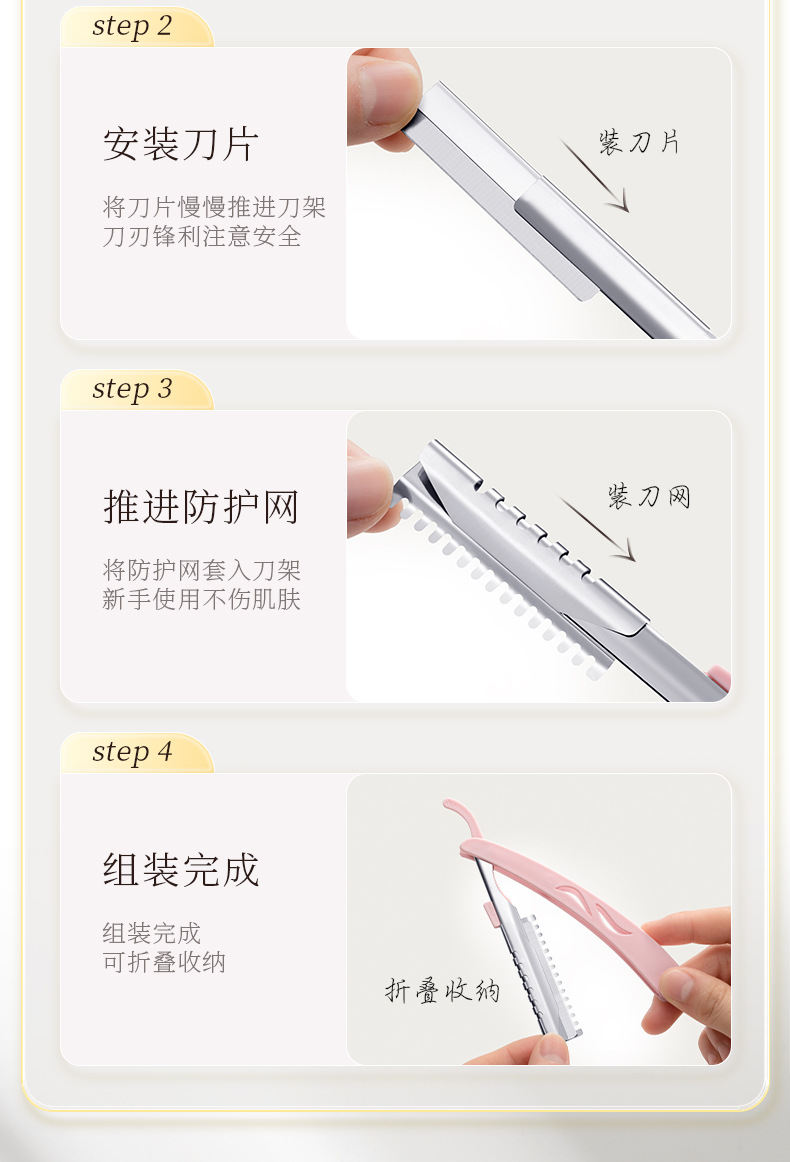 step 2

安装刀片

将刀片慢慢推进刀架
刀刃锋利注意安全

装刀片

step 3

推进防护网

将防护网套入刀架
新手使用不伤肌肤

装刀网

step 4

组装完成

组装完成
可折叠收纳

折叠收纳