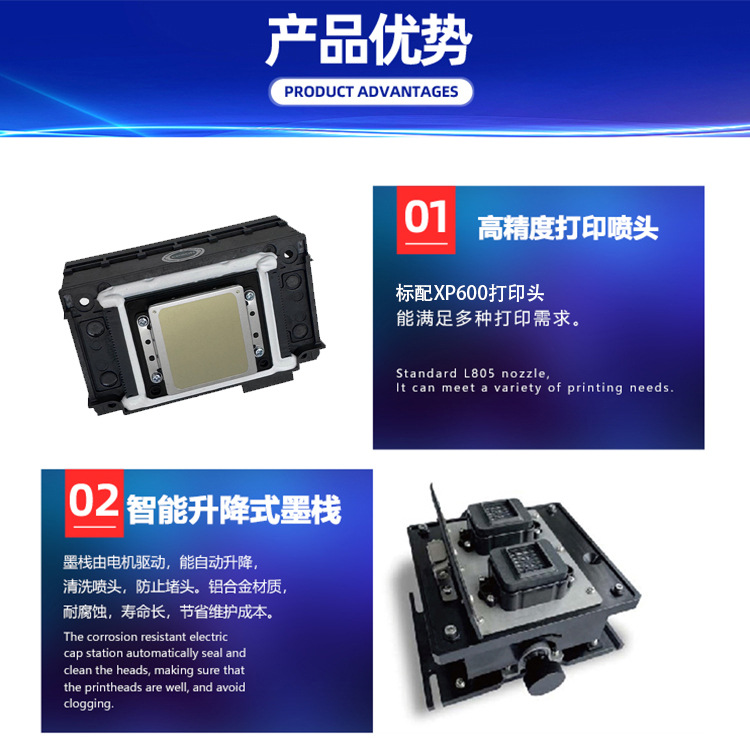 产品优势

PRODUCT ADVANTAGES

01 高精度打印喷头

标配XP600打印头
能满足多种打印需求。

Standard L805 nozzle,
It can meet a variety of printing needs.

02 智能升降式墨栈

墨栈由电机驱动，能自动升降，清洗喷头，防止堵头。铝合金材质，耐腐蚀，寿命长，节省维护成本。

The corrosion resistant electric cap station automatically seal and clean the heads, making sure that the printheads are well, and avoid clogging.