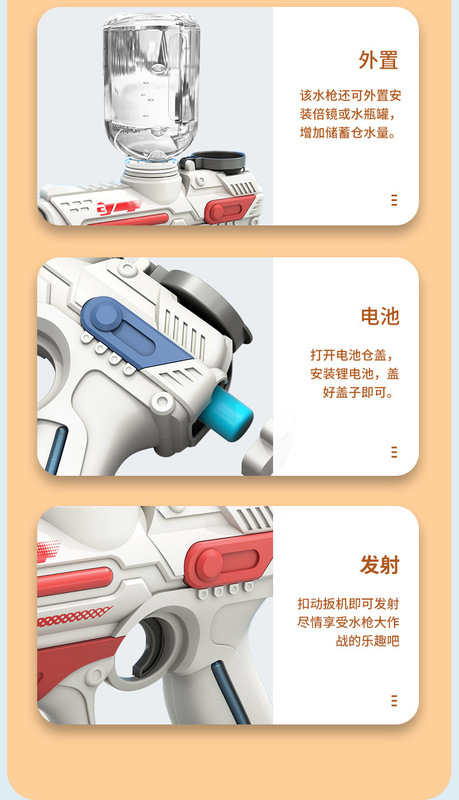 外置

该水枪还可外置安装倍镜或水瓶罐，增加储蓄仓水量。

电池

打开电池仓盖，安装锂电池，盖好盖子即可。

发射

扣动扳机即可发射尽情享受水枪大作战的乐趣吧