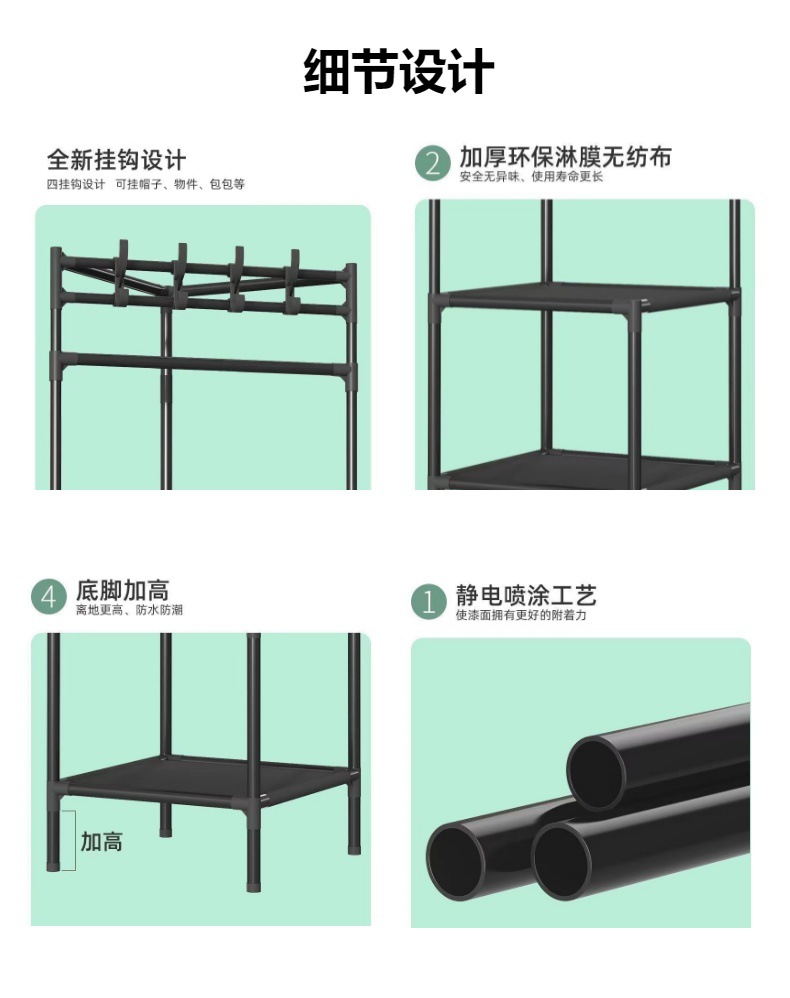 细节设计

全新挂钩设计
四挂钩设计 可挂帽子、物件、包包等

2 加厚环保淋膜无纺布
安全无异味、使用寿命更长

4 底脚加高
离地更高、防水防潮

加高

1 静电喷涂工艺
使漆面拥有更好的附着力