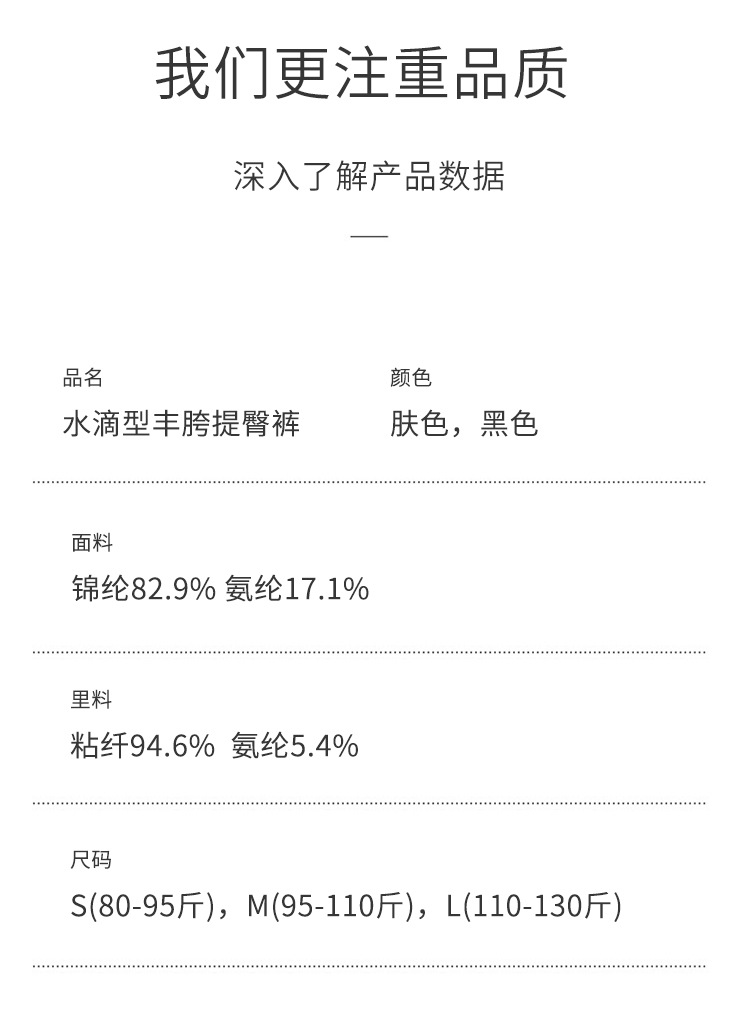 我们更注重品质

深入了解产品数据

品名
水滴型丰胯提臀裤

颜色
肤色，黑色

面料
锦纶82.9% 氨纶17.1%

里料
粘纤94.6% 氨纶5.4%

尺码
S(80-95斤)，M(95-110斤)，L(110-130斤)