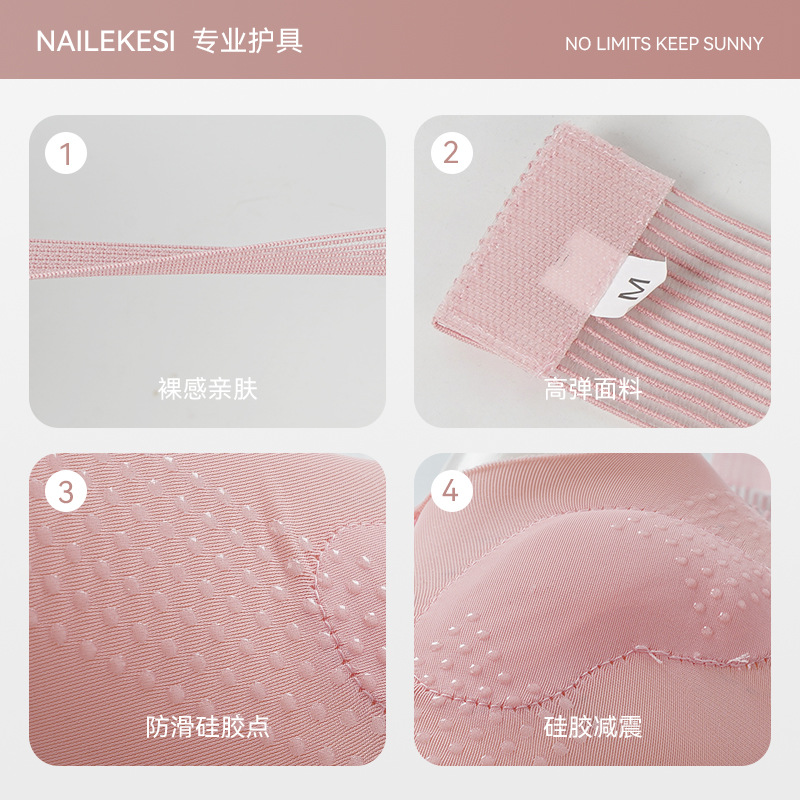 NAILEKESI 专业护具

NO LIMITS KEEP SUNNY

1

裸感亲肤

2

M

高弹面料

3

防滑硅胶点

4

硅胶减震