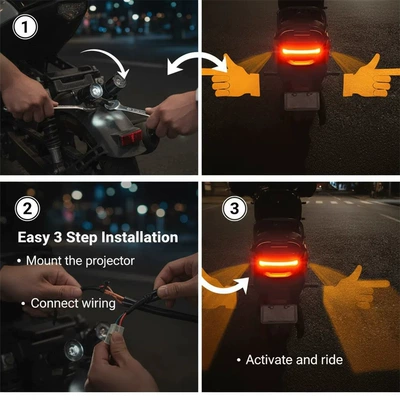 1

2

Easy 3 Step Installation

• Mount the projector

• Connect wiring

3

• Activate and ride