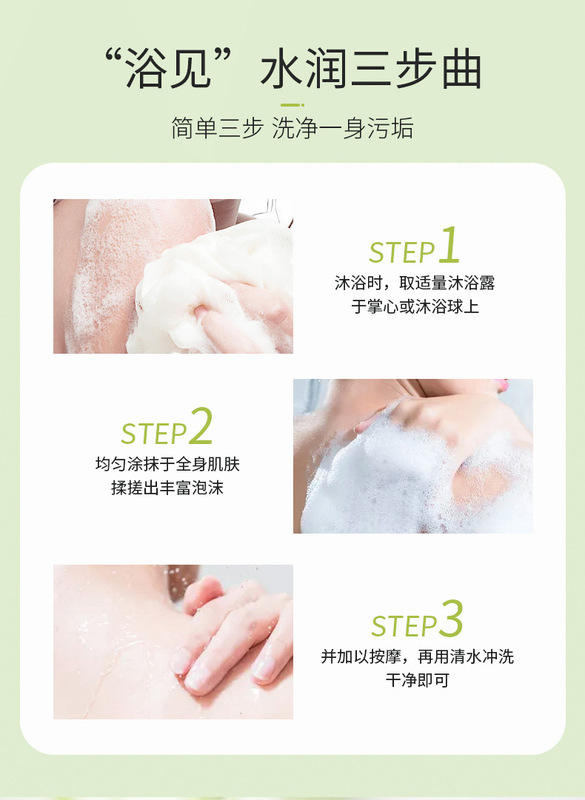 “浴见”水润三步曲

简单三步 洗净一身污垢

STEP1
沐浴时，取适量沐浴露于掌心或沐浴球上

STEP2
均匀涂抹于全身肌肤揉搓出丰富泡沫

STEP3
并加以按摩，再用清水冲洗干净即可