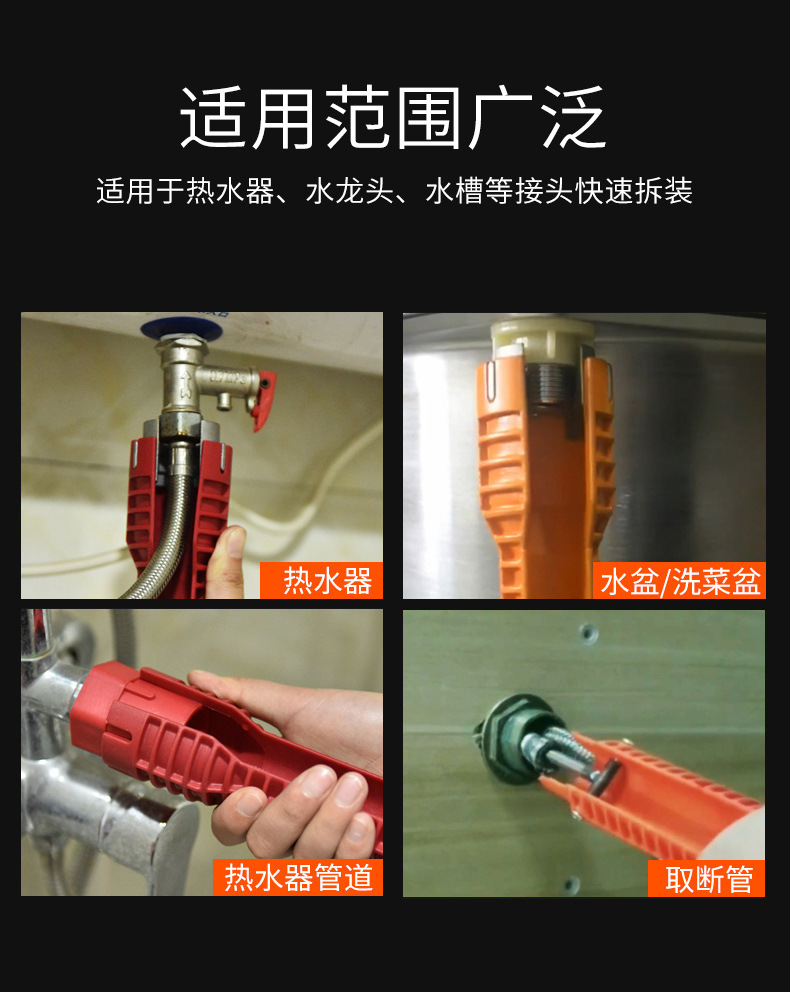 适用范围广泛

适用于热水器、水龙头、水槽等接头快速拆装

热水器

水盆/洗菜盆

热水器管道

取断管