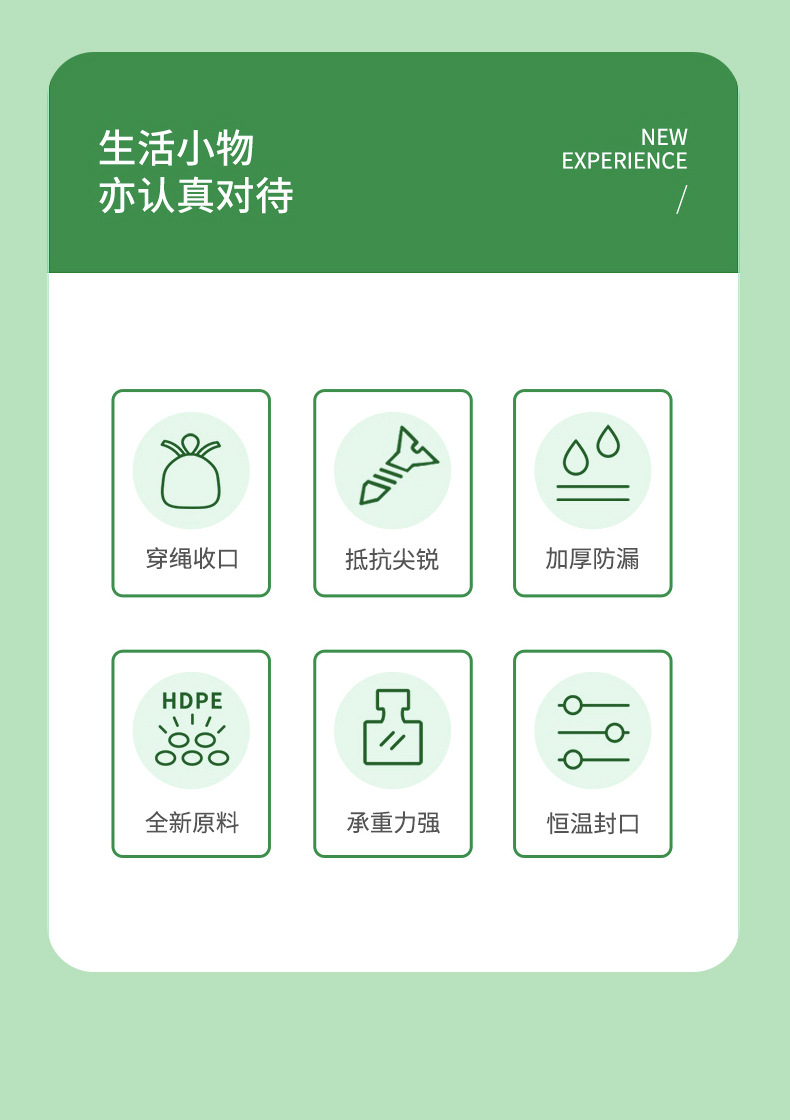 生活小物
亦认真对待

NEW
EXPERIENCE
/

穿绳收口

抵抗尖锐

加厚防漏

HDPE
全新原料

承重力强

恒温封口