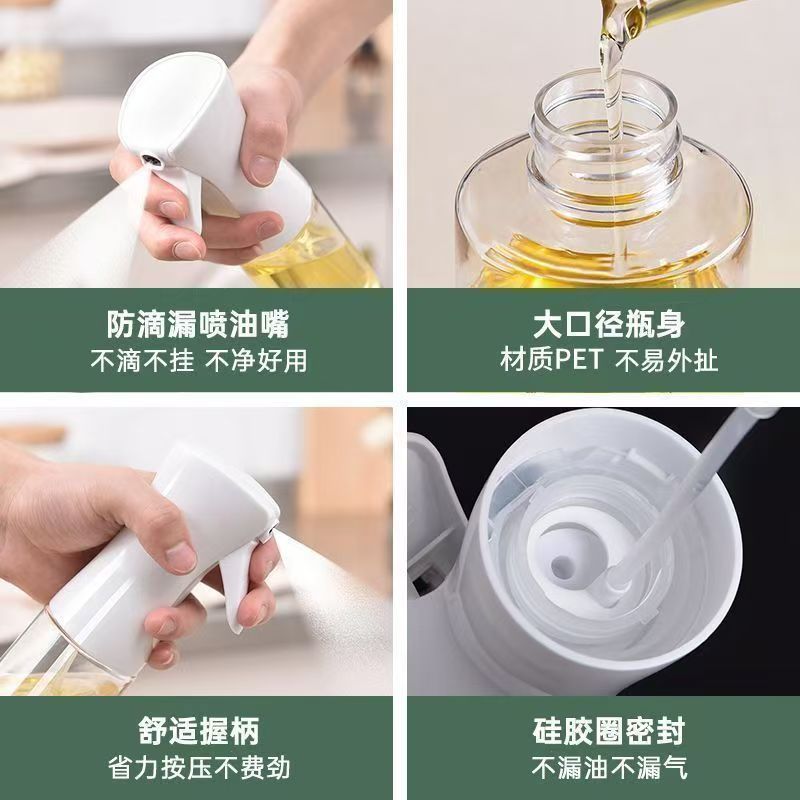 防滴漏喷油嘴
不滴不挂 不净好用

大口径瓶身
材质PET 不易外扯

舒适握柄
省力按压不费劲

硅胶圈密封
不漏油不漏气