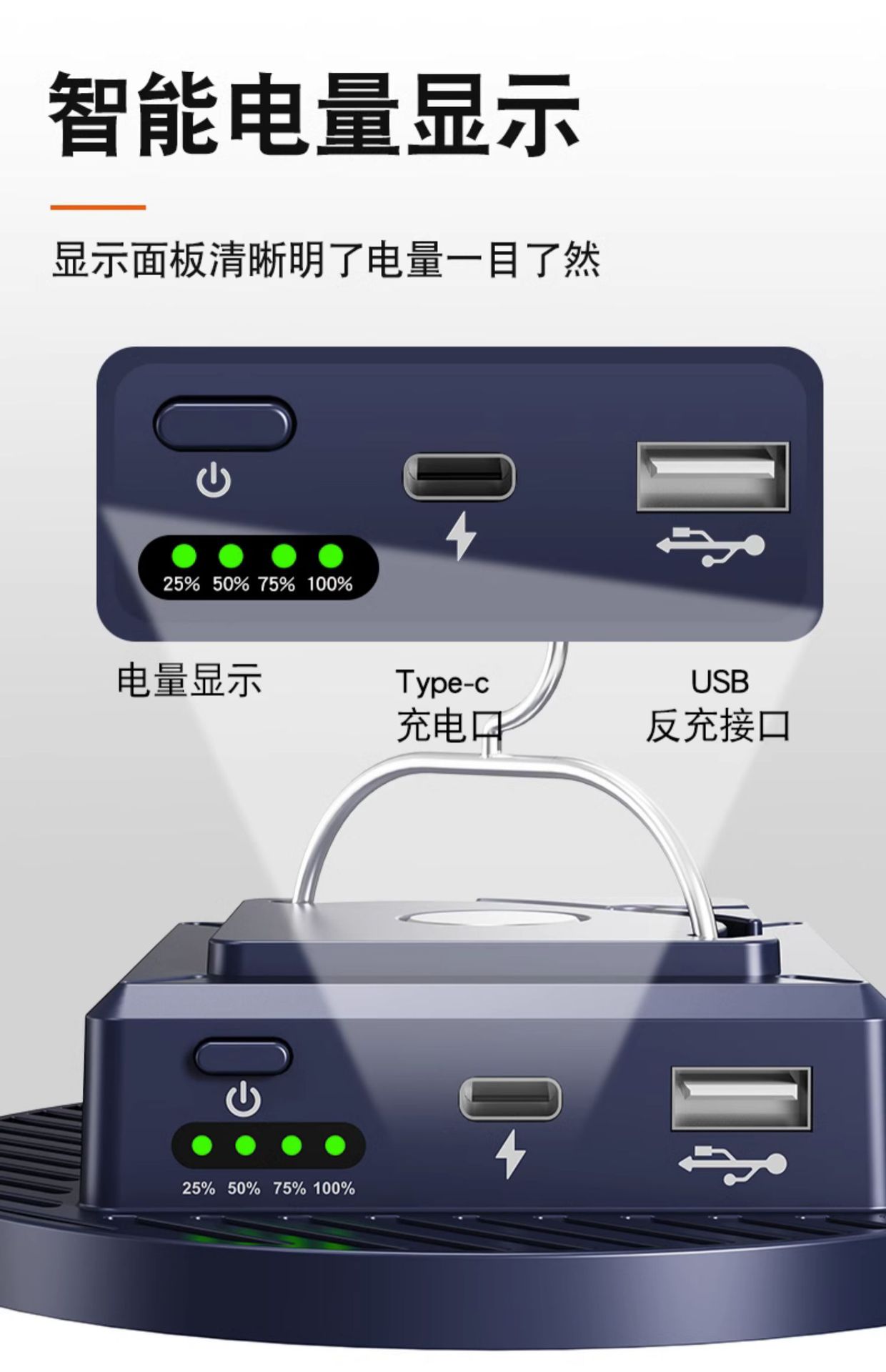 智能电量显示

显示面板清晰明了电量一目了然

25% 50% 75% 100%

电量显示

Type-c
充电口

USB
反充接口

25% 50% 75% 100%