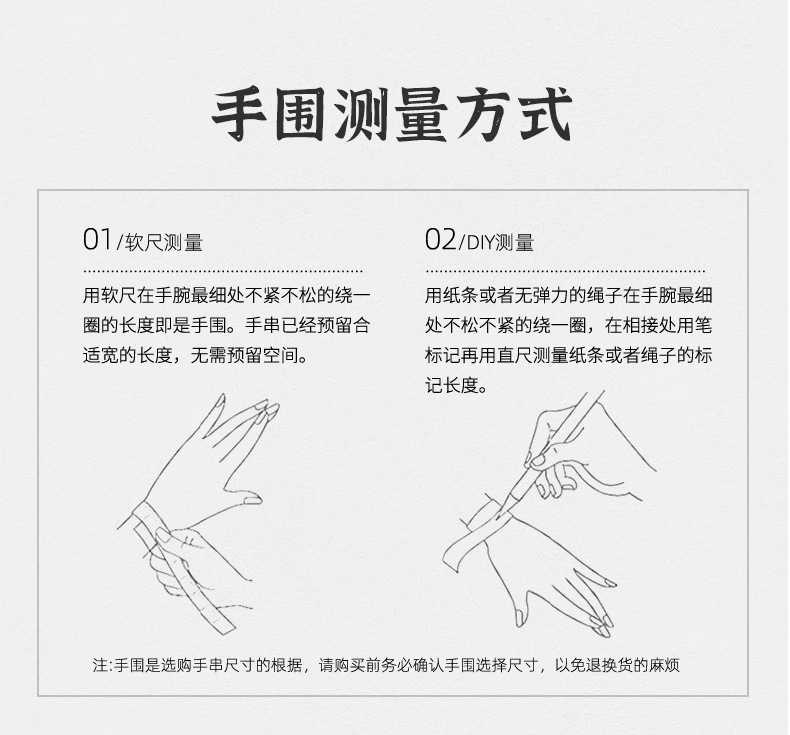 手围测量方式

01/软尺测量

用软尺在手腕最细处不紧不松的绕一圈的长度即是手围。手串已经预留合适宽的长度，无需预留空间。

02/DIY测量

用纸条或者无弹力的绳子在手腕最细处不松不紧的绕一圈，在相接处用笔标记再用直尺测量纸条或者绳子的标记长度。

注:手围是选购手串尺寸的根据，请购买前务必确认手围选择尺寸，以免退换货的麻烦