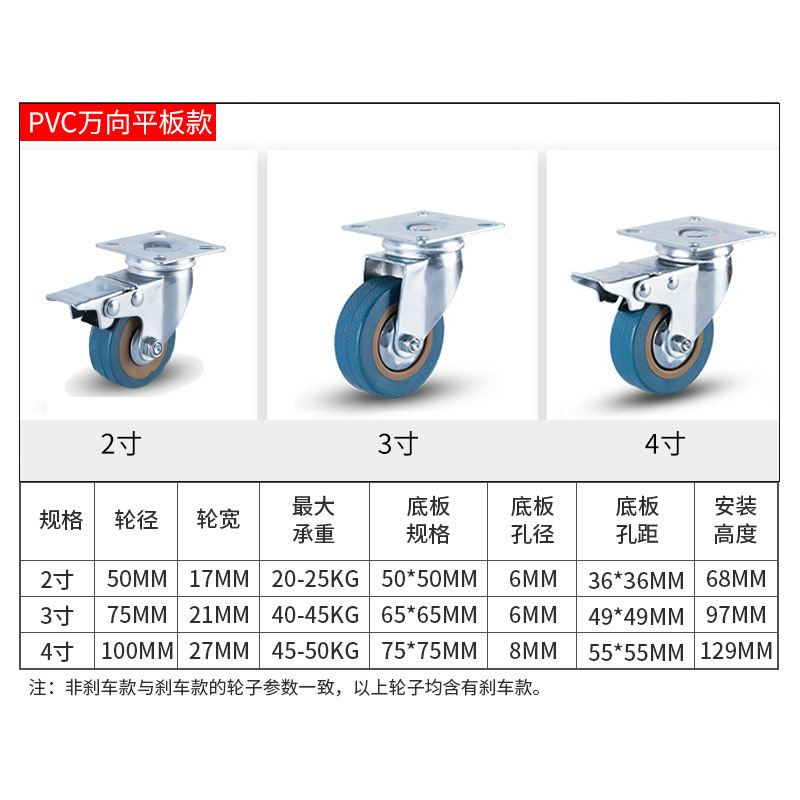 PVC万向平板款

2寸

3寸

4寸

| 规格 | 轮径 | 轮宽 | 最大承重 | 底板规格 | 底板孔径 | 底板孔距 | 安装高度 |
|---|---|---|---|---|---|---|---|
| 2寸 | 50MM | 17MM | 20-25KG | 50*50MM | 6MM | 36*36MM | 68MM |
| 3寸 | 75MM | 21MM | 40-45KG | 65*65MM | 6MM | 49*49MM | 97MM |
| 4寸 | 100MM | 27MM | 45-50KG | 75*75MM | 8MM | 55*55MM | 129MM |

注：非刹车款与刹车款的轮子参数一致，以上轮子均含有刹车款。