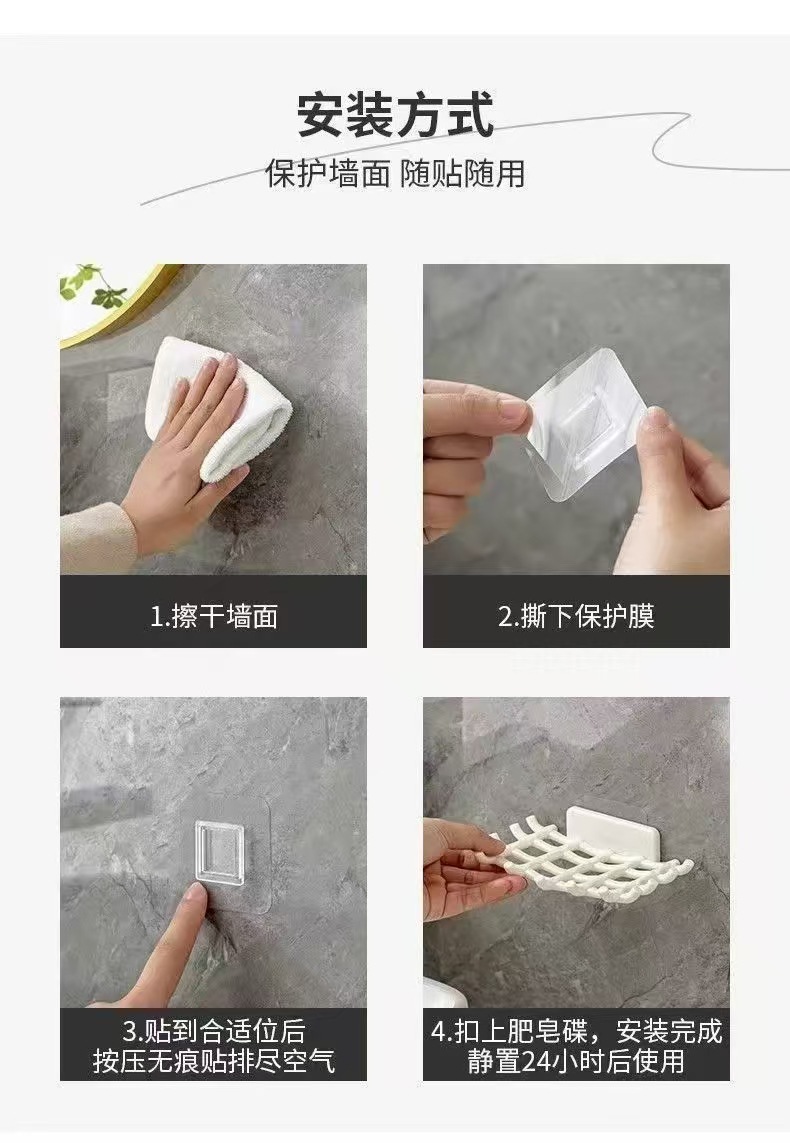 安装方式

保护墙面 随贴随用

1.擦干墙面

2.撕下保护膜

3.贴到合适位后
按压无痕贴排尽空气

4.扣上肥皂碟，安装完成
静置24小时后使用