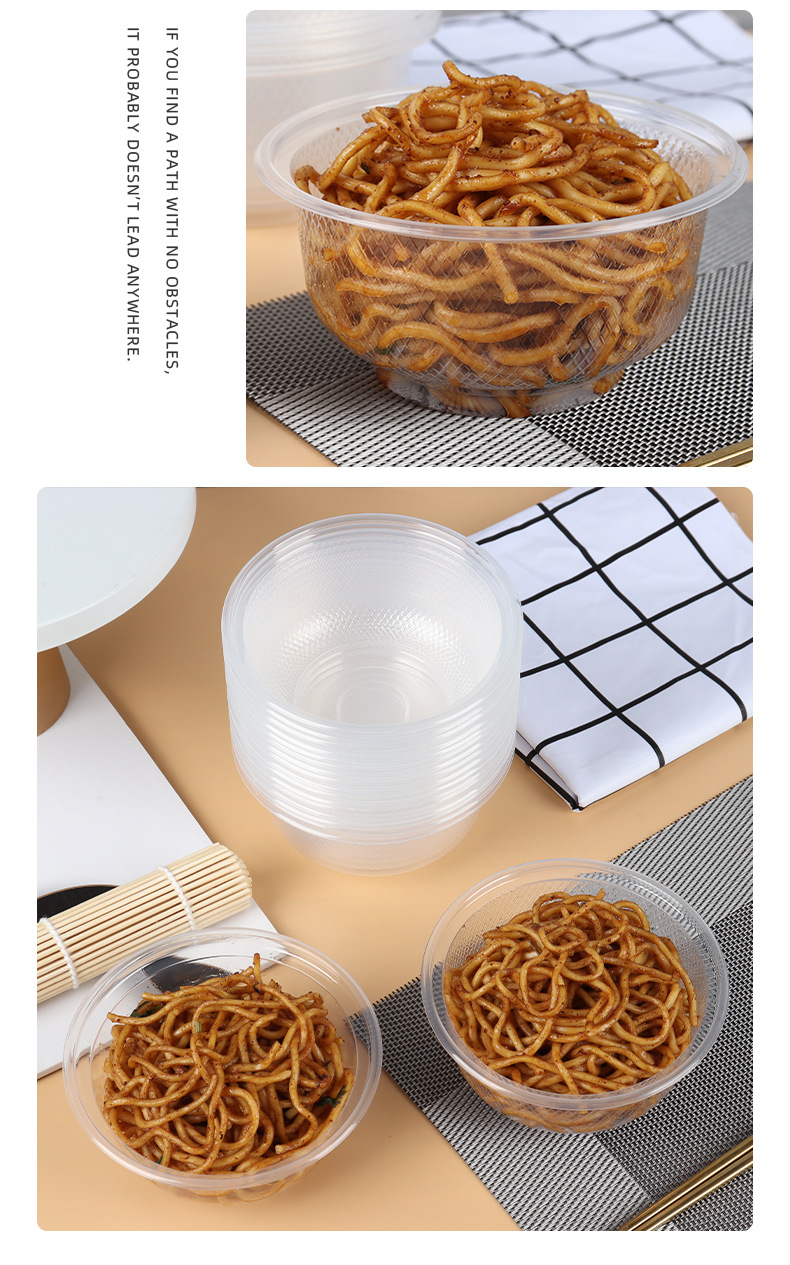 IF YOU FIND A PATH WITH NO OBSTACLES, IT PROBABLY DOESN'T LEAD ANYWHERE.