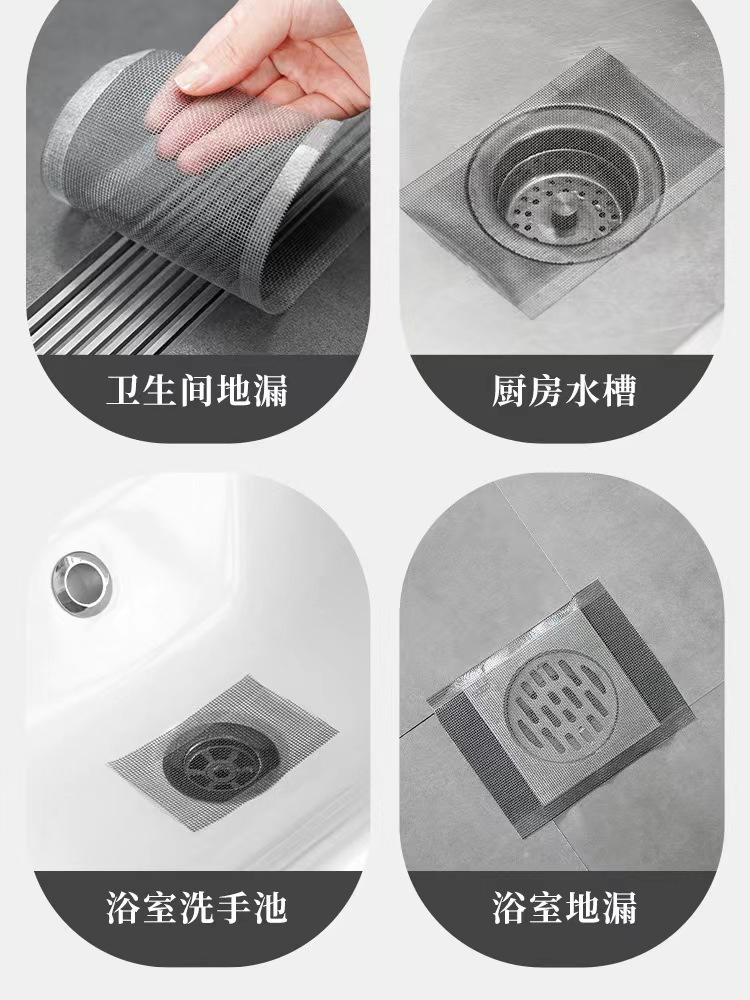 卫生间地漏

厨房水槽

浴室洗手池

浴室地漏