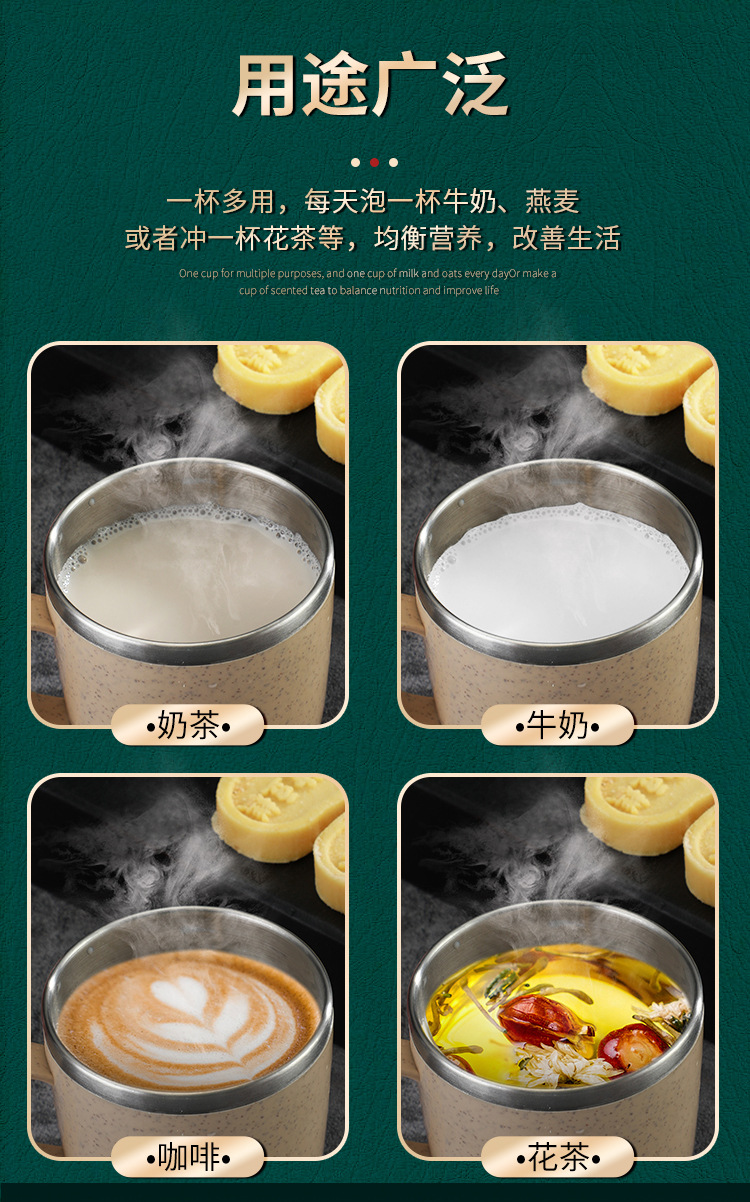 用途广泛

一杯多用，每天泡一杯牛奶、燕麦
或者冲一杯花茶等，均衡营养，改善生活

One cup for multiple purposes, and one cup of milk and oats every dayOr make a cup of scented tea to balance nutrition and improve life

•奶茶•

•牛奶•

•咖啡•

•花茶•