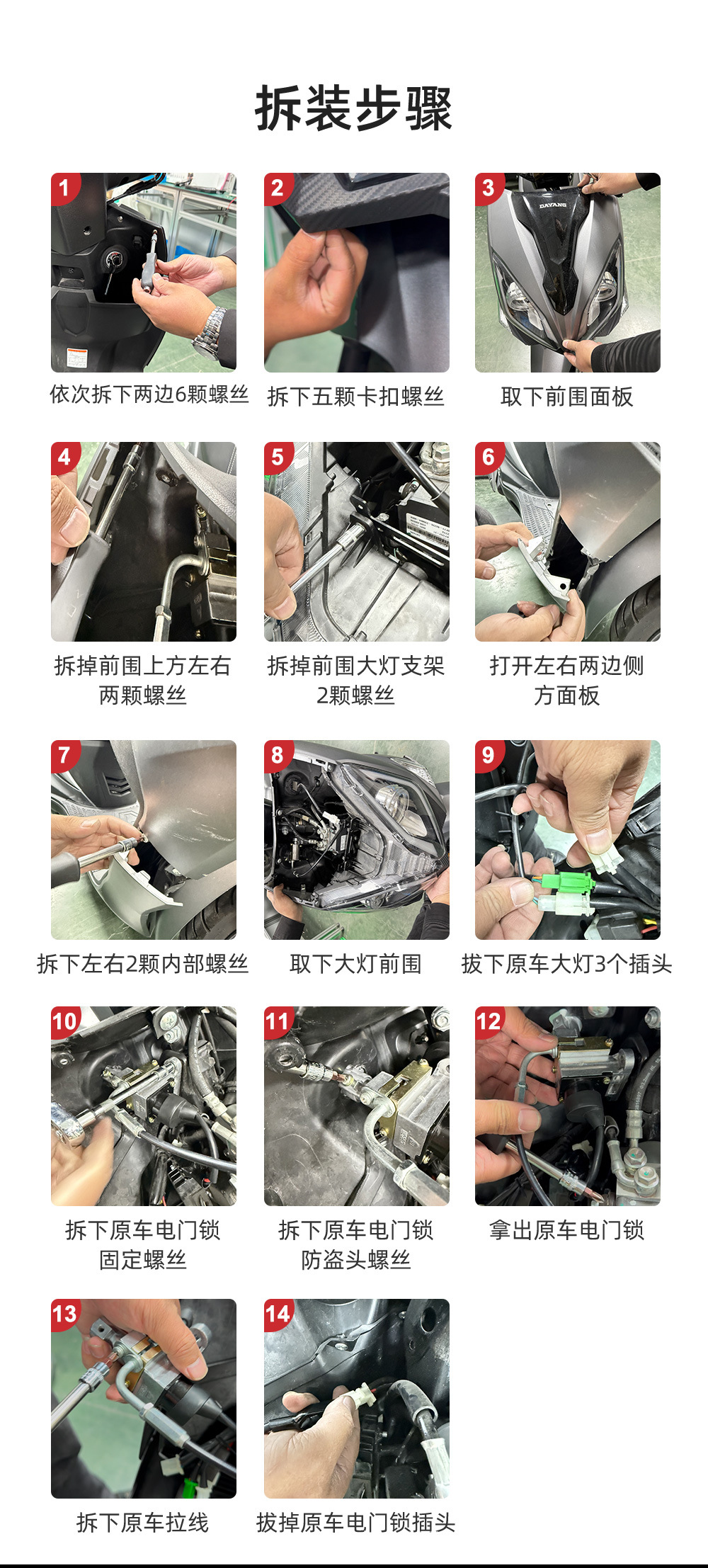 拆装步骤

1
依次拆下两边6颗螺丝

2
拆下五颗卡扣螺丝

3
DAYANG
取下前围面板

4
拆掉前围上方左右两颗螺丝

5
拆掉前围大灯支架2颗螺丝

6
打开左右两边侧方面板

7
拆下左右2颗内部螺丝

8
取下大灯前围

9
拔下原车大灯3个插头

10
拆下原车电门锁固定螺丝

11
拆下原车电门锁防盗头螺丝

12
拿出原车电门锁

13
拆下原车拉线

14
拔掉原车电门锁插头