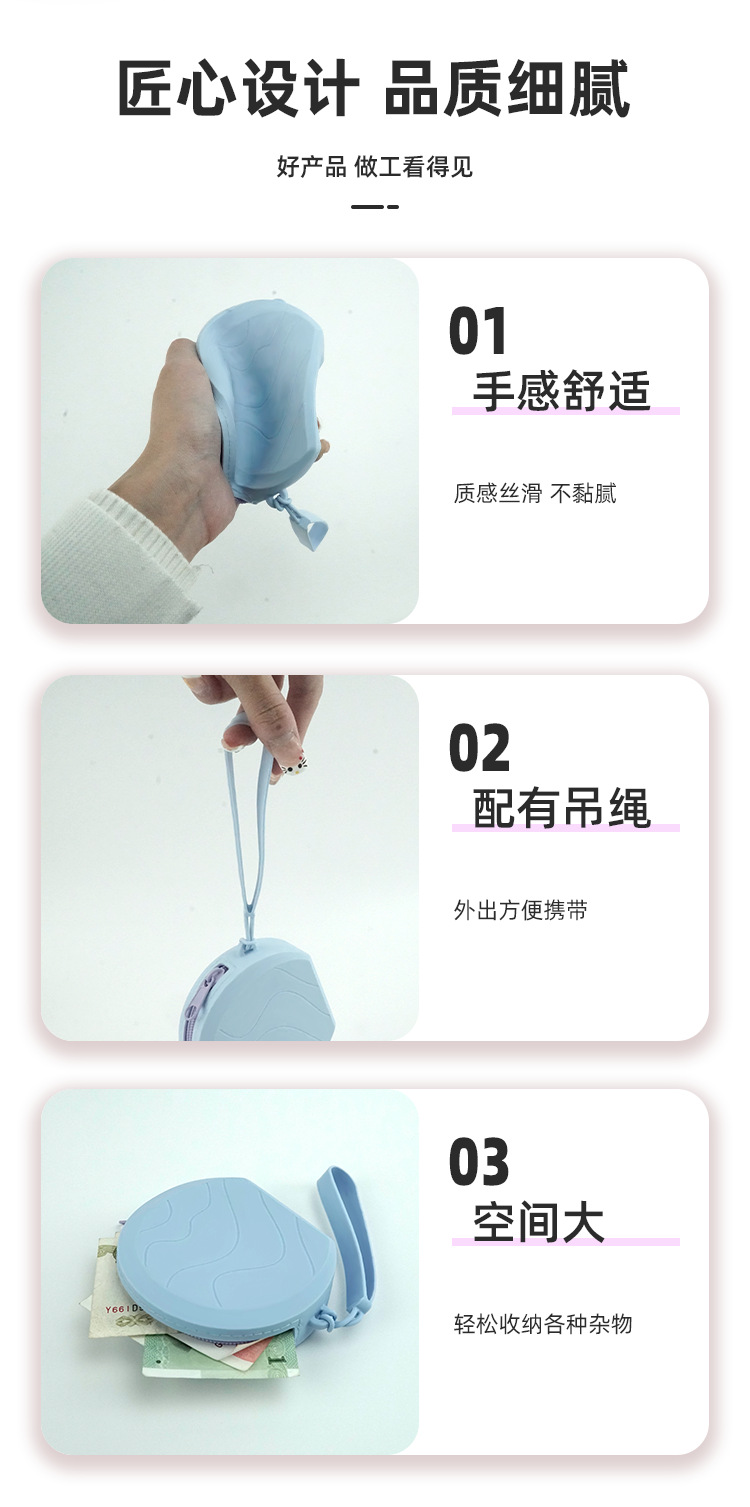 匠心设计 品质细腻

好产品 做工看得见

01
手感舒适

质感丝滑 不黏腻

02
配有吊绳

外出方便携带

03
空间大

轻松收纳各种杂物

Y661D