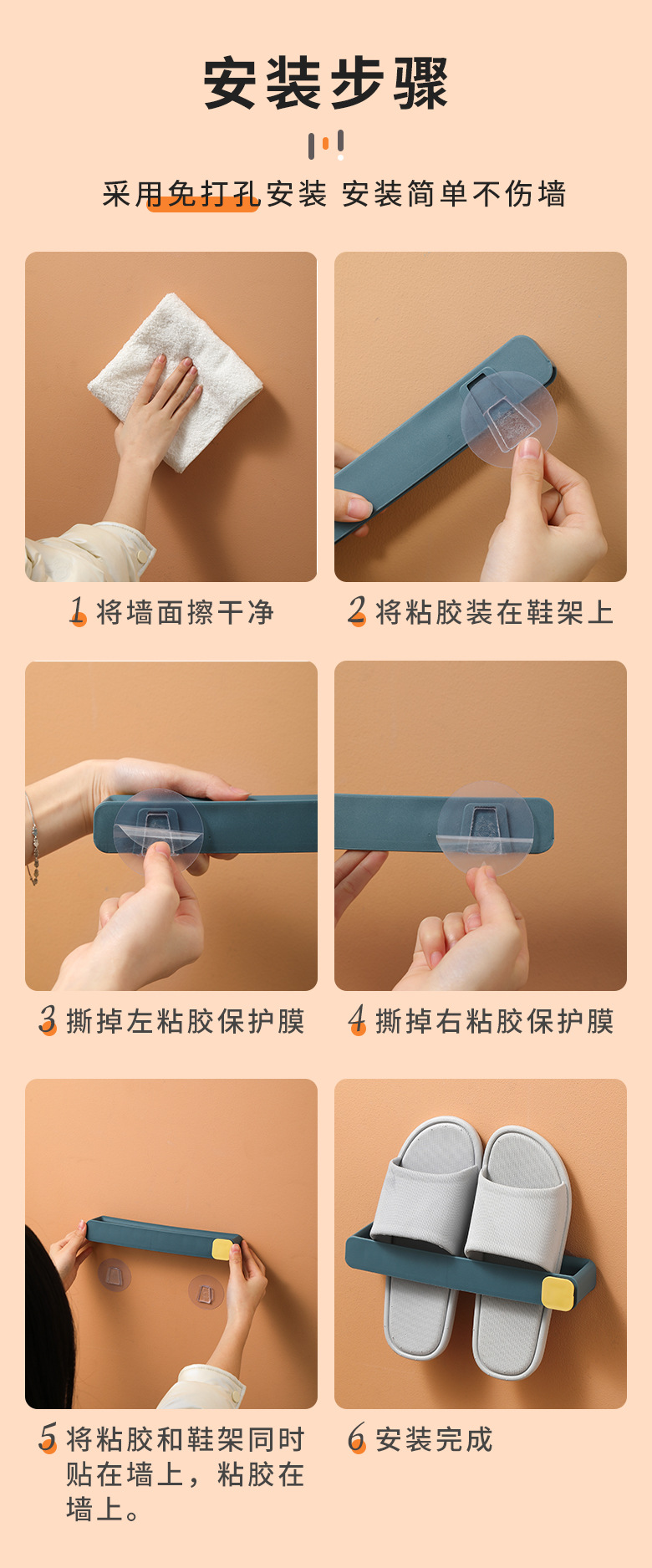 安装步骤

采用免打孔安装 安装简单不伤墙

1 将墙面擦干净

2 将粘胶装在鞋架上

3 撕掉左粘胶保护膜

4 撕掉右粘胶保护膜

5 将粘胶和鞋架同时贴在墙上，粘胶在墙上。

6 安装完成