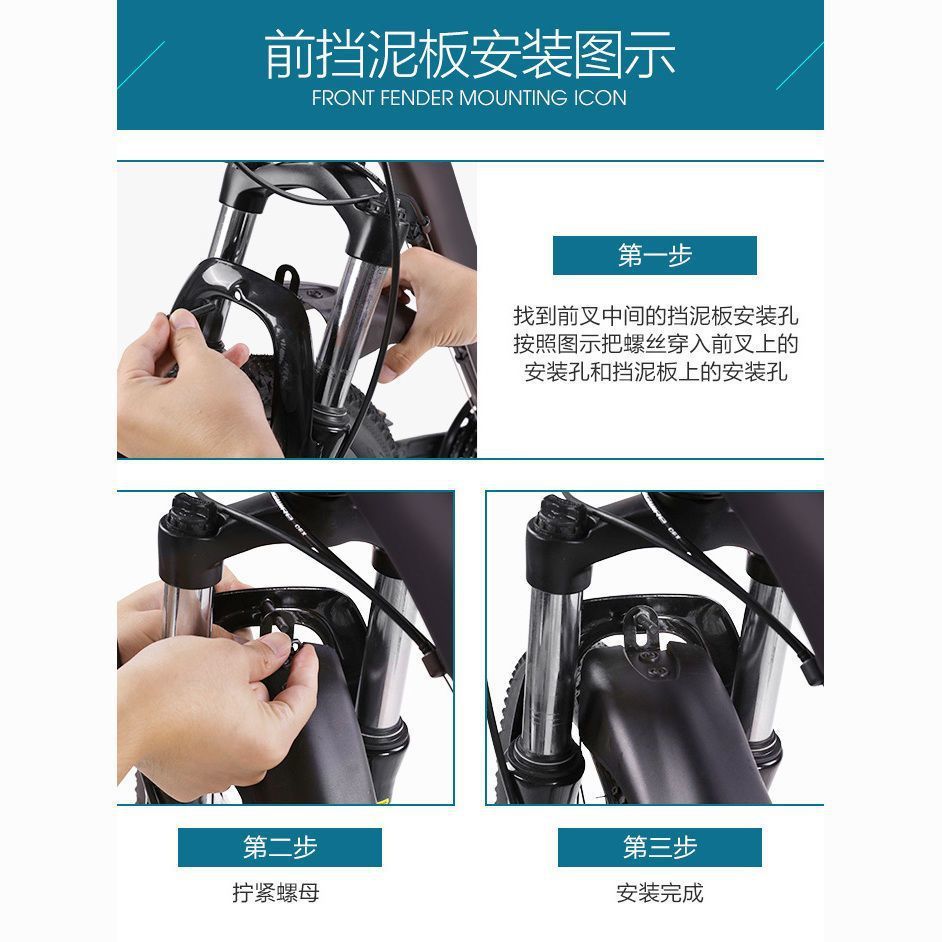 前挡泥板安装图示
FRONT FENDER MOUNTING ICON

第一步

找到前叉中间的挡泥板安装孔
按照图示把螺丝穿入前叉上的
安装孔和挡泥板上的安装孔

第二步

拧紧螺母

第三步

安装完成