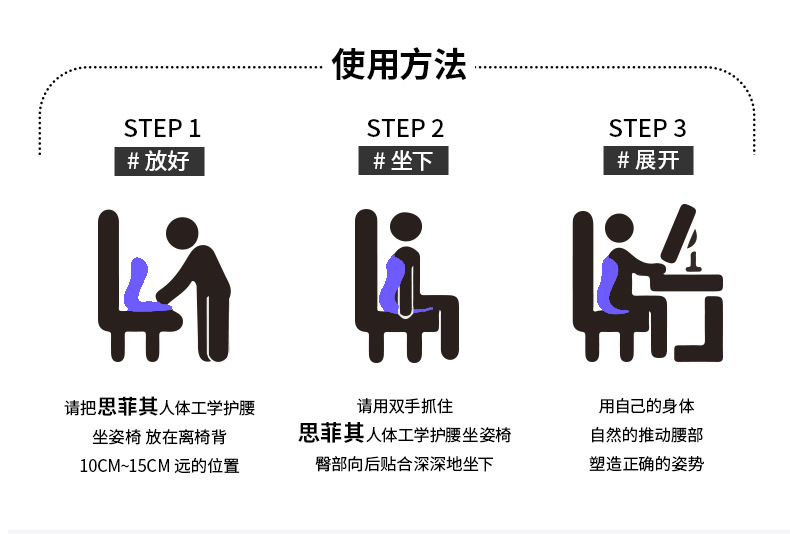 使用方法

STEP 1
# 放好

请把思菲其人体工学护腰坐姿椅 放在离椅背10CM~15CM 远的位置

STEP 2
# 坐下

请用双手抓住思菲其人体工学护腰坐姿椅臀部向后贴合深深地坐下

STEP 3
# 展开

用自己的身体自然的推动腰部塑造正确的姿势