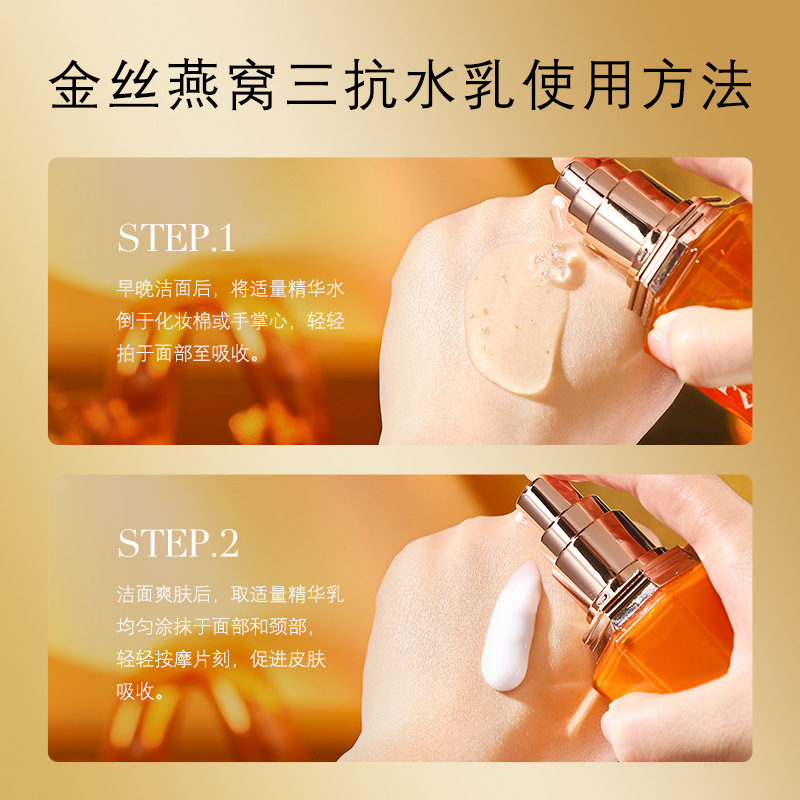 金丝燕窝三抗水乳使用方法

STEP.1

早晚洁面后，将适量精华水倒于化妆棉或手掌心，轻轻拍于面部至吸收。

STEP.2

洁面爽肤后，取适量精华乳均匀涂抹于面部和颈部，轻轻按摩片刻，促进皮肤吸收。