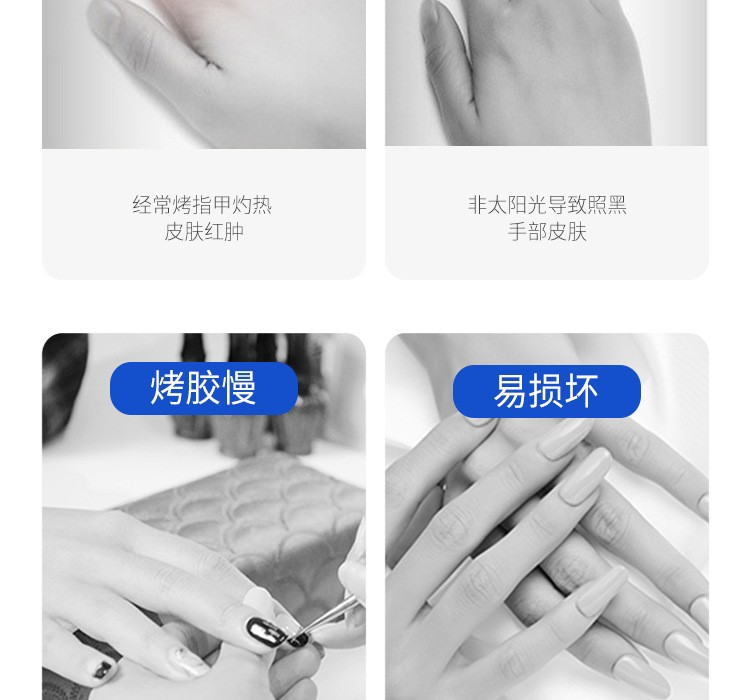 经常烤指甲灼热
皮肤红肿

非太阳光导致照黑
手部皮肤

烤胶慢

易损坏