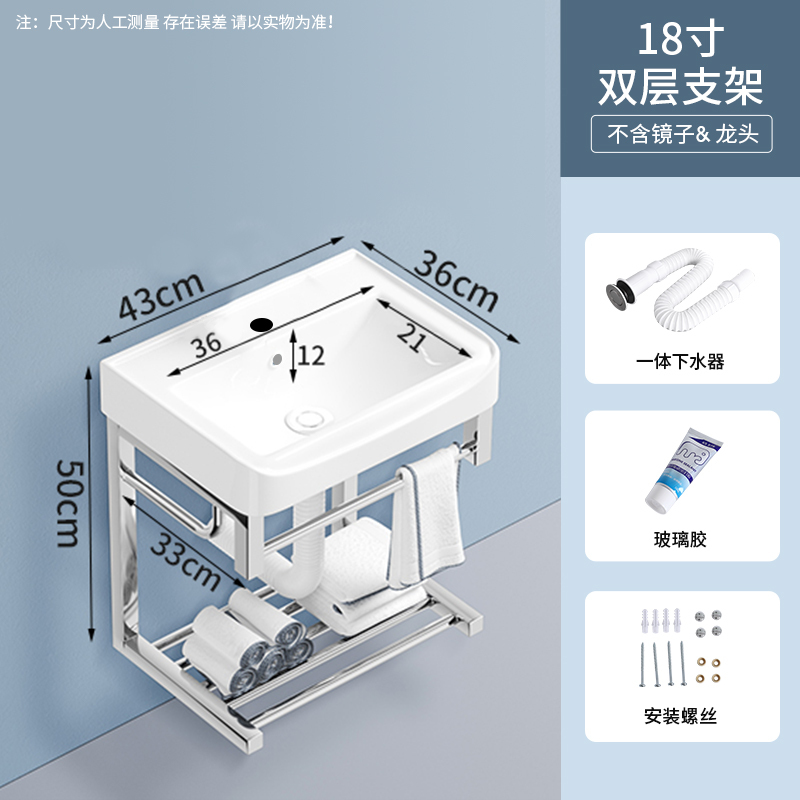 注：尺寸为人工测量 存在误差 请以实物为准！

18寸
双层支架

不含镜子& 龙头

43cm

36cm

36

12

21

50cm

33cm

一体下水器

玻璃胶

安装螺丝