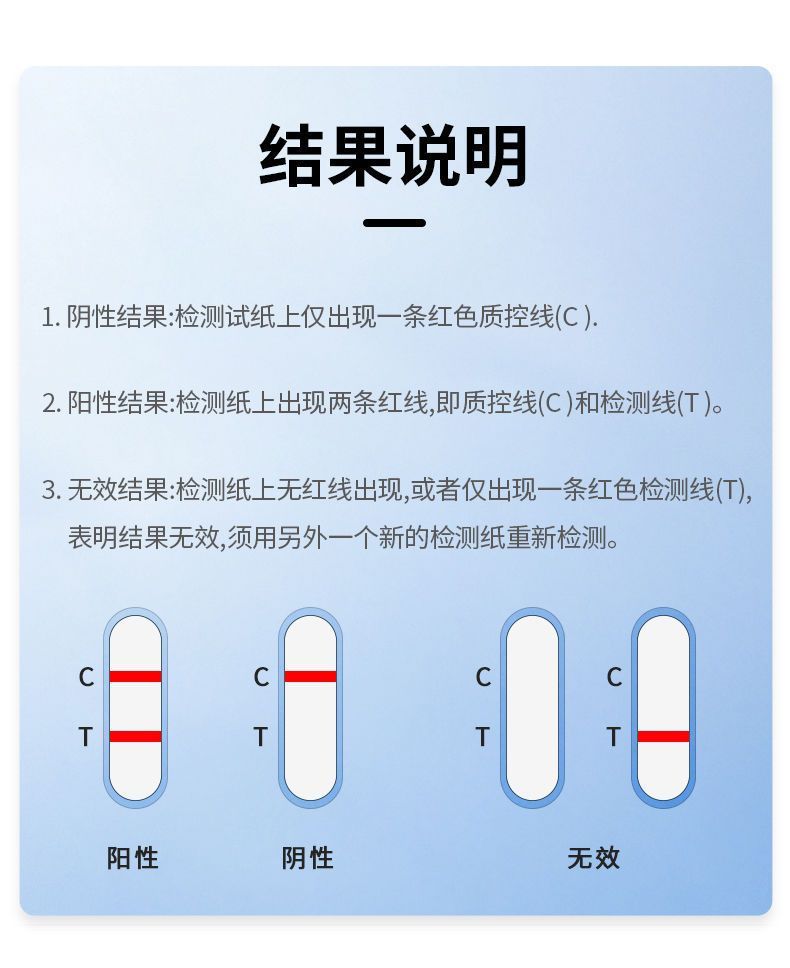 结果说明

1. 阴性结果:检测试纸上仅出现一条红色质控线(C ).

2. 阳性结果:检测纸上出现两条红线,即质控线(C )和检测线(T )。

3. 无效结果:检测纸上无红线出现,或者仅出现一条红色检测线(T),表明结果无效,须用另外一个新的检测纸重新检测。

C
T
阳性

C
T
阴性

C
T
C
T
无效